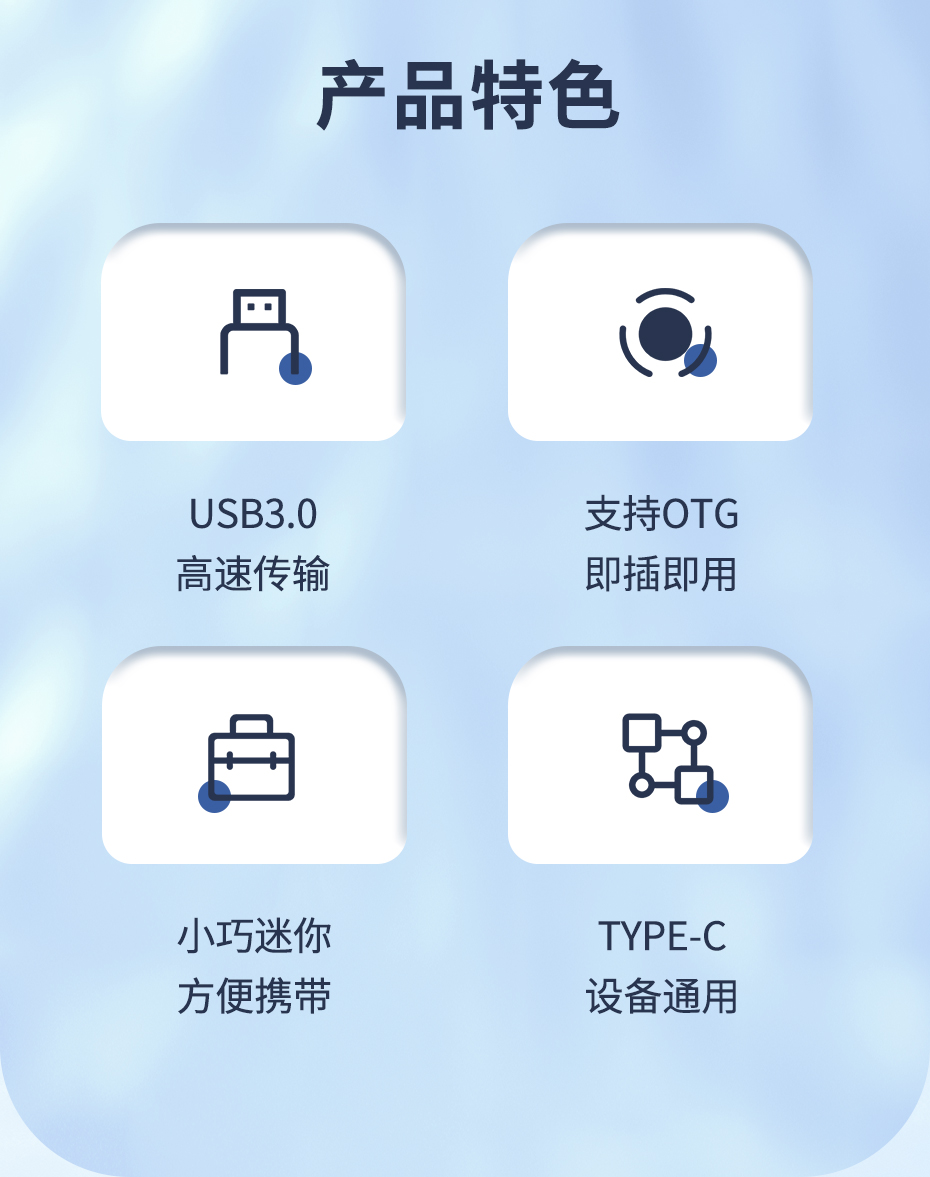 产品特色

USB3.0
高速传输

支持OTG
即插即用

小巧迷你
方便携带

TYPE-C
设备通用