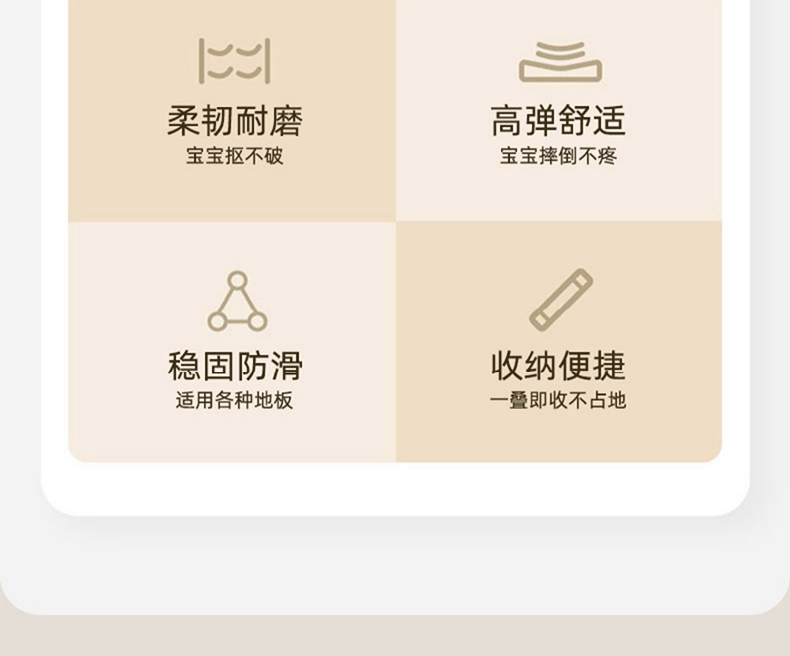 柔韧耐磨
宝宝抠不破

高弹舒适
宝宝摔倒不疼

稳固防滑
适用各种地板

收纳便捷
一叠即收不占地