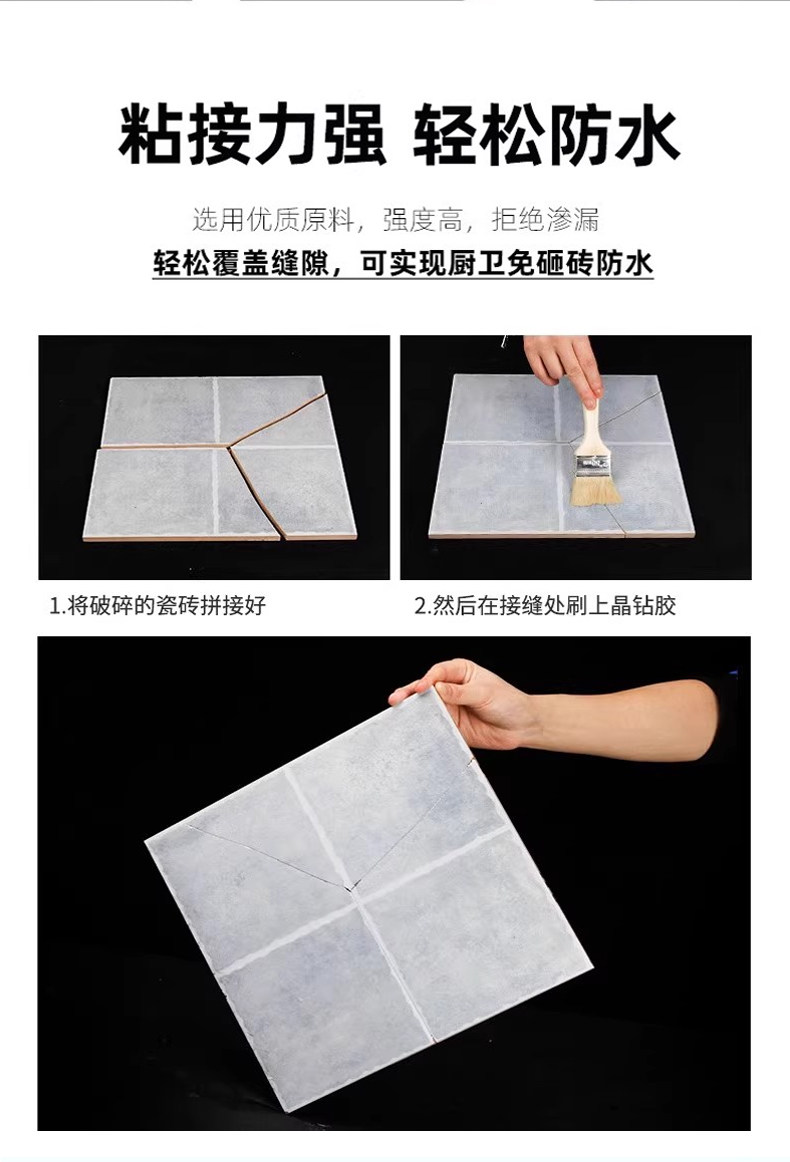 粘接力强 轻松防水

选用优质原料，强度高，拒绝渗漏

轻松覆盖缝隙，可实现厨卫免砸砖防水

1.将破碎的瓷砖拼接好

2.然后在接缝处刷上晶钻胶