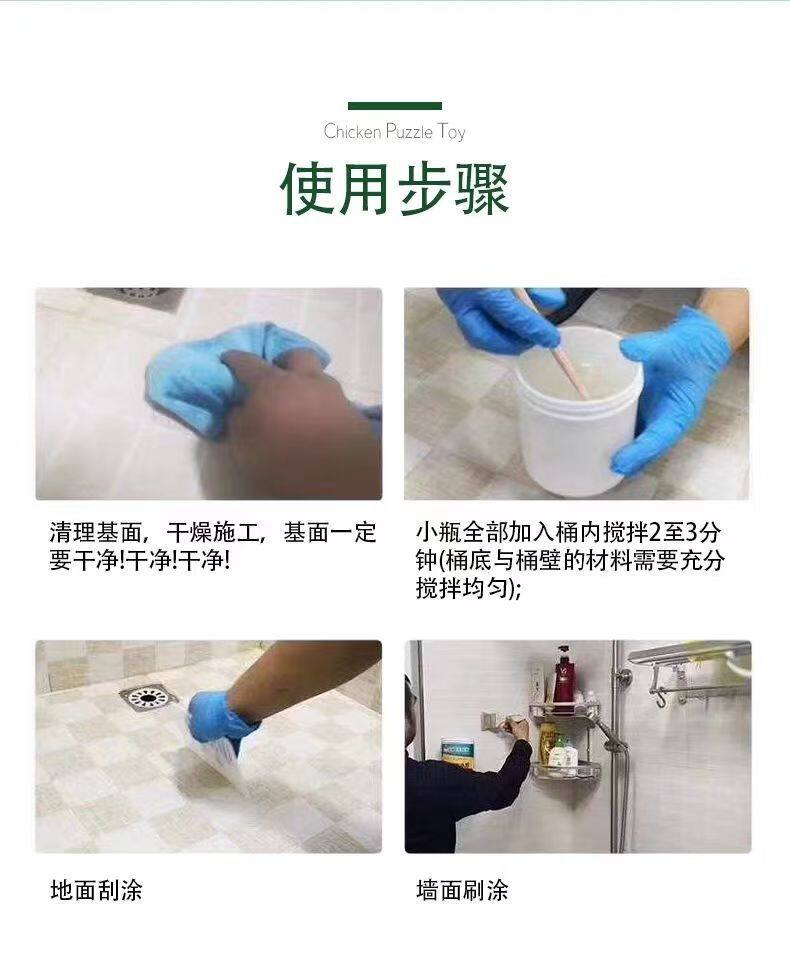 Chicken Puzzle Toy

使用步骤

清理基面，干燥施工，基面一定要干净!干净!干净!

小瓶全部加入桶内搅拌2至3分钟(桶底与桶壁的材料需要充分搅拌均匀);

地面刮涂

墙面刷涂