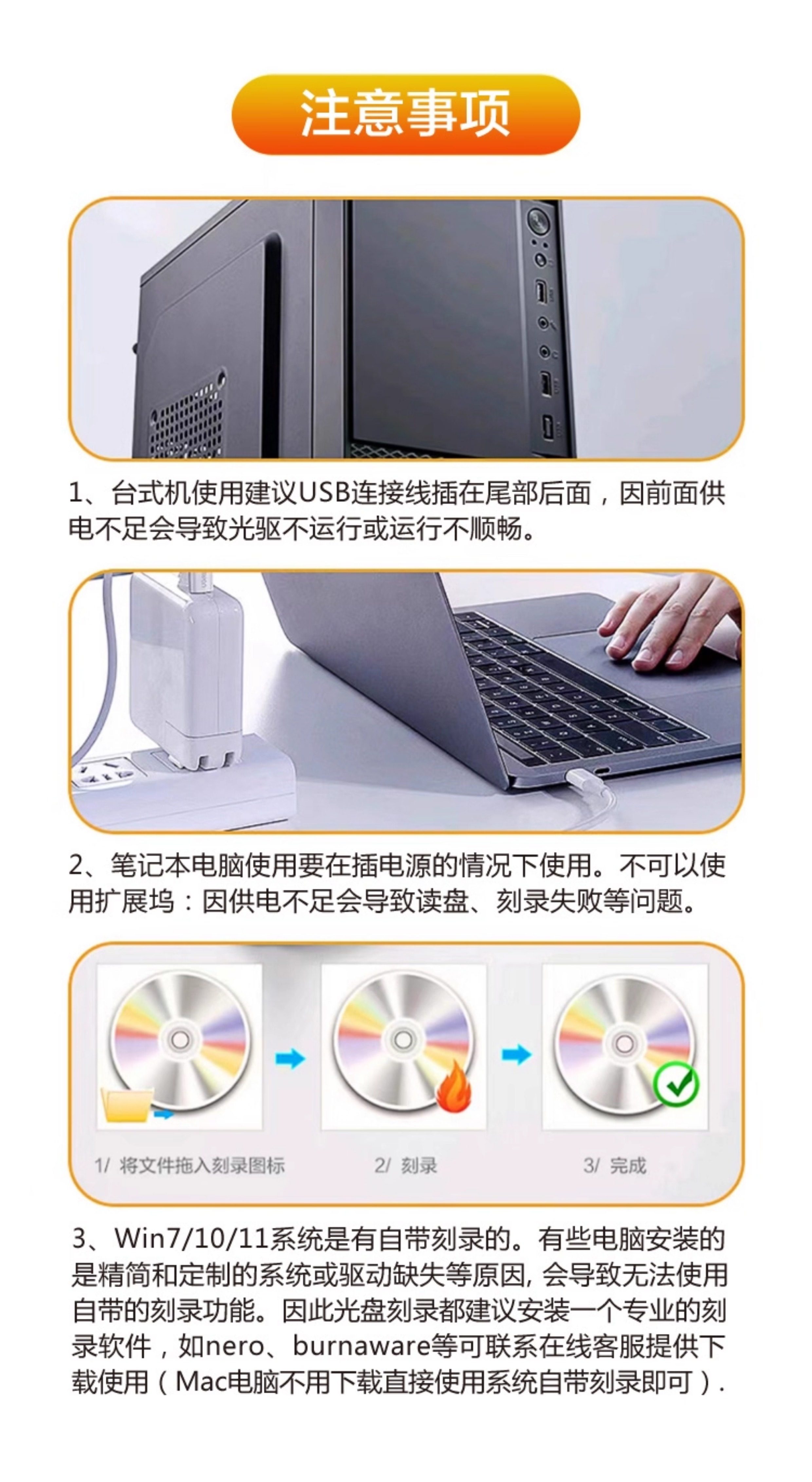 注意事项

1、台式机使用建议USB连接线插在尾部后面，因前面供电不足会导致光驱不运行或运行不顺畅。

2、笔记本电脑使用要在插电源的情况下使用。不可以使用扩展坞：因供电不足会导致读盘、刻录失败等问题。

1/ 将文件拖入刻录图标

2/ 刻录

3/ 完成

3、Win7/10/11系统是有自带刻录的。有些电脑安装的是精简和定制的系统或驱动缺失等原因, 会导致无法使用自带的刻录功能。因此光盘刻录都建议安装一个专业的刻录软件，如nero、burnaware等可联系在线客服提供下载使用（Mac电脑不用下载直接使用系统自带刻录即可）.