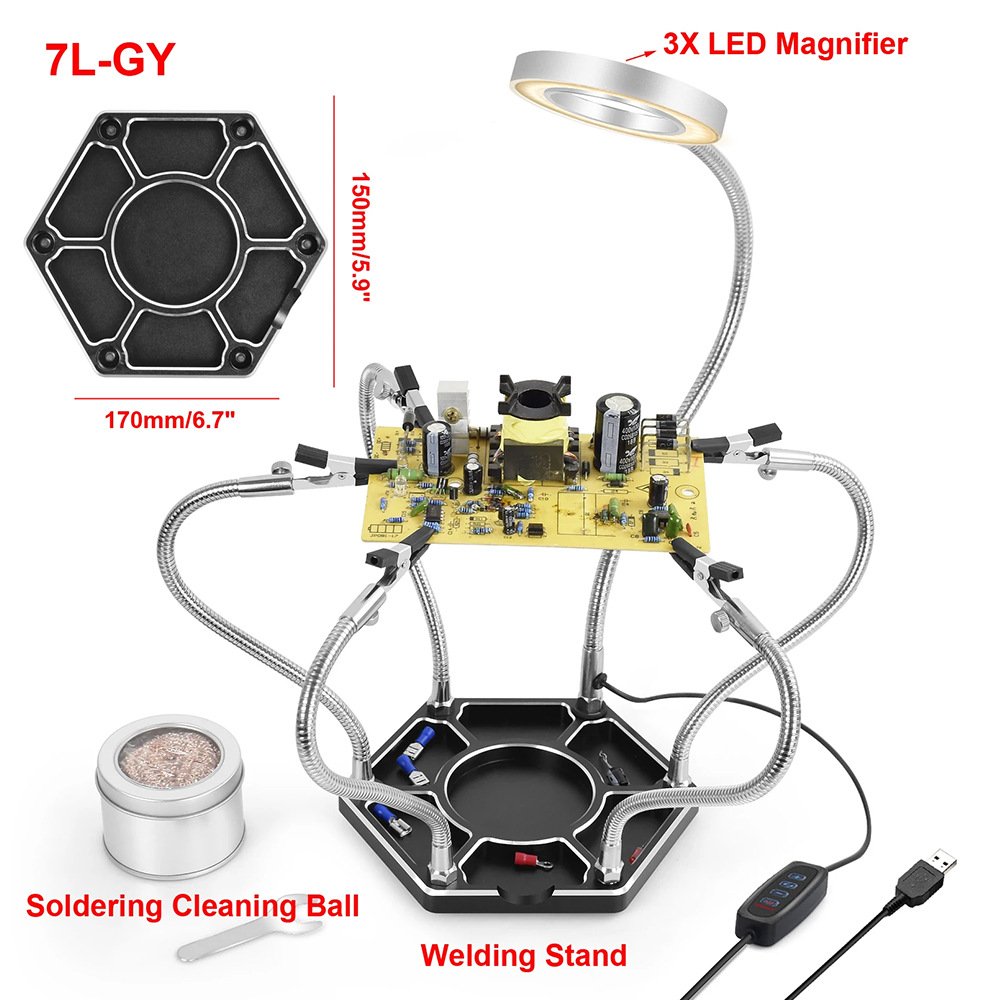 7L-GY

3X LED Magnifier

150mm/5.9"

170mm/6.7"

Soldering Cleaning Ball

Welding Stand