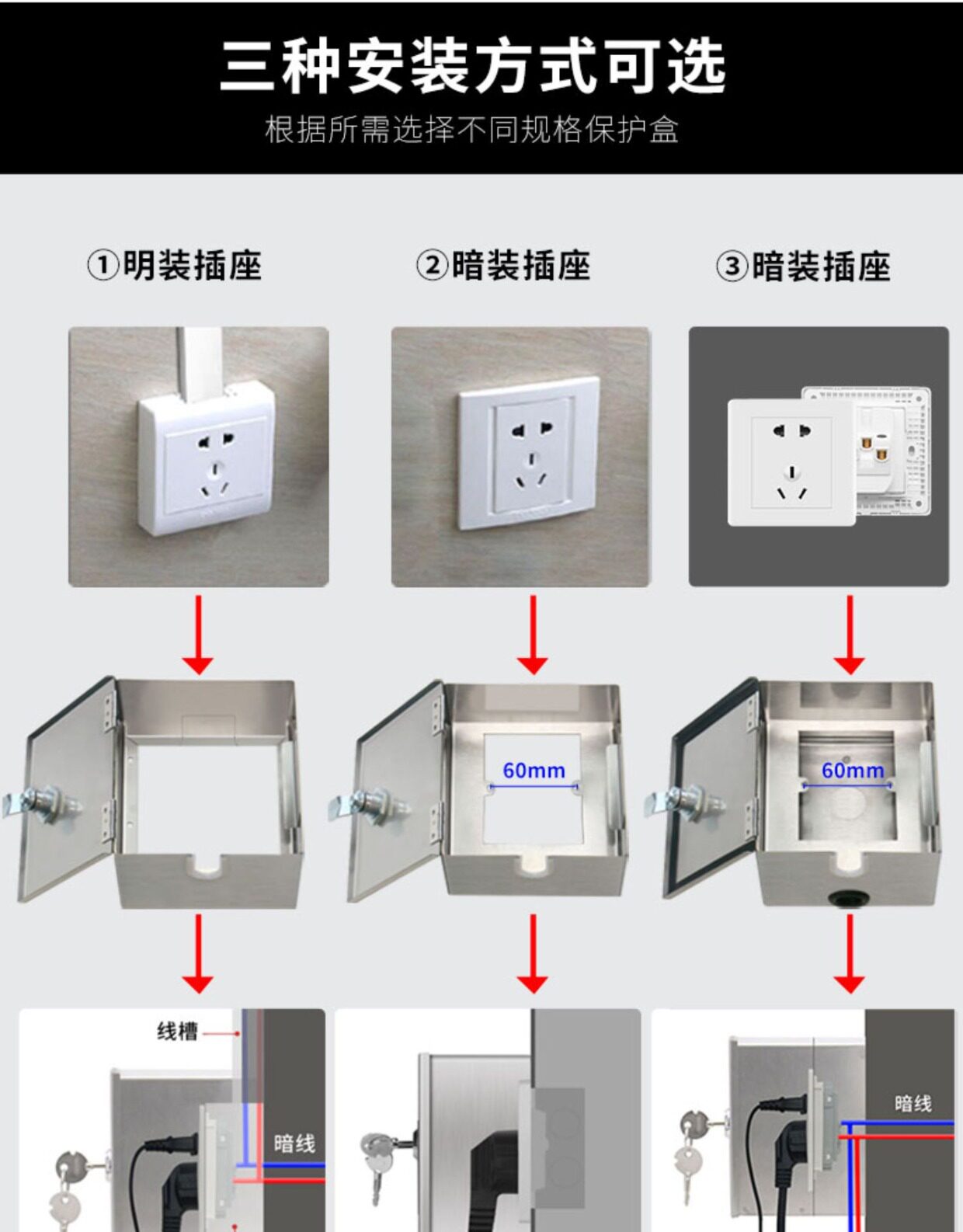 三种安装方式可选

根据所需选择不同规格保护盒

①明装插座

②暗装插座

③暗装插座

60mm

60mm

线槽

暗线

暗线