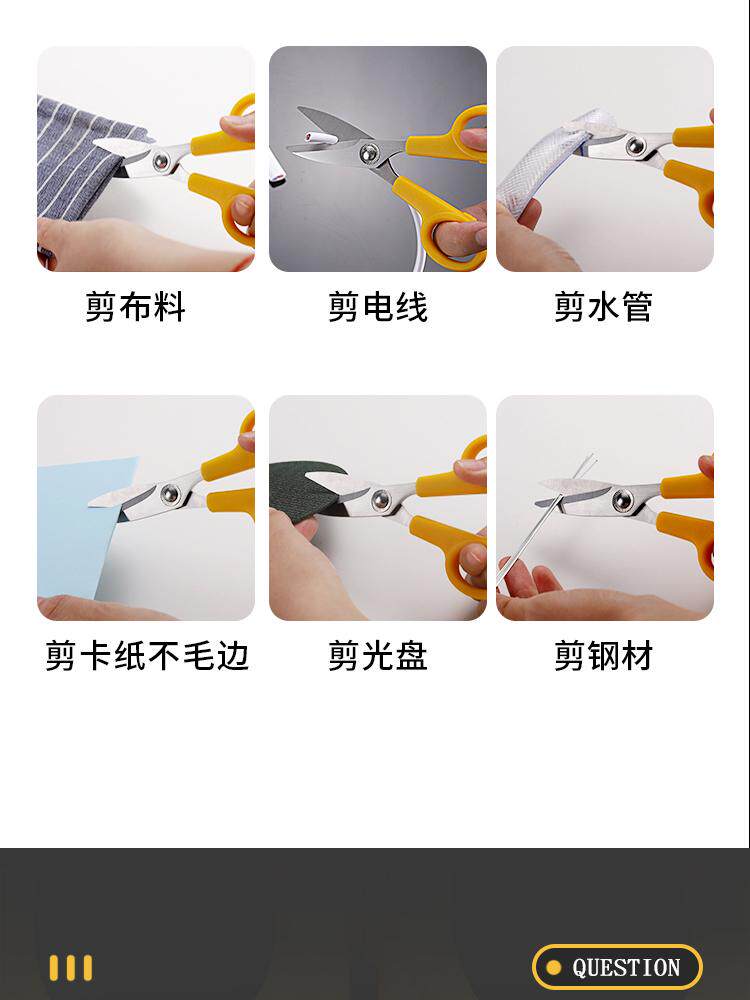 剪布料
剪电线
剪水管

剪卡纸不毛边
剪光盘
剪钢材

QUESTION