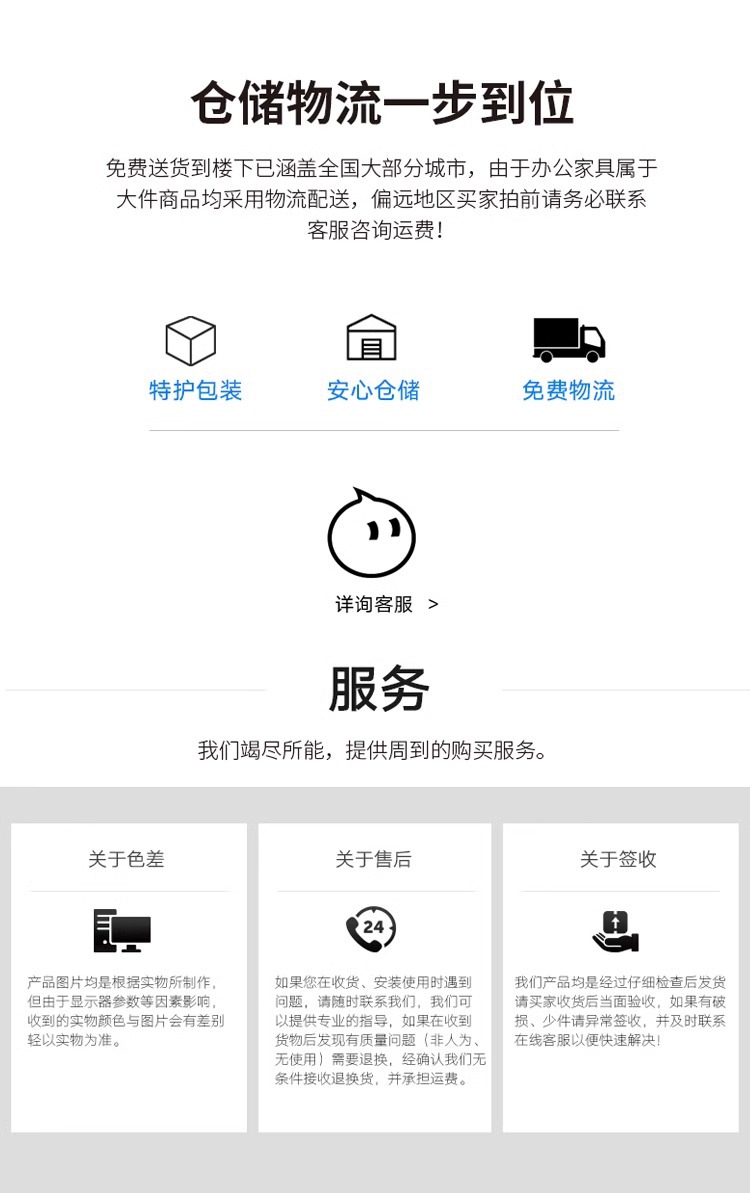 仓储物流一步到位

免费送货到楼下已涵盖全国大部分城市，由于办公家具属于大件商品均采用物流配送，偏远地区买家拍前请务必联系客服咨询运费！

特护包装

安心仓储

免费物流

详询客服 >

服务

我们竭尽所能，提供周到的购买服务。

关于色差

产品图片均是根据实物所制作，但由于显示器参数等因素影响，收到的实物颜色与图片会有差别轻以实物为准。

关于售后

24

如果您在收货、安装使用时遇到问题，请随时联系我们，我们可以提供专业的指导，如果在收到货物后发现有质量问题（非人为、无使用）需要退换，经确认我们无条件接收退换货，并承担运费。

关于签收

我们产品均是经过仔细检查后发货请买家收货后当面验收，如果有破损、少件请异常签收，并及时联系在线客服以便快速解决！