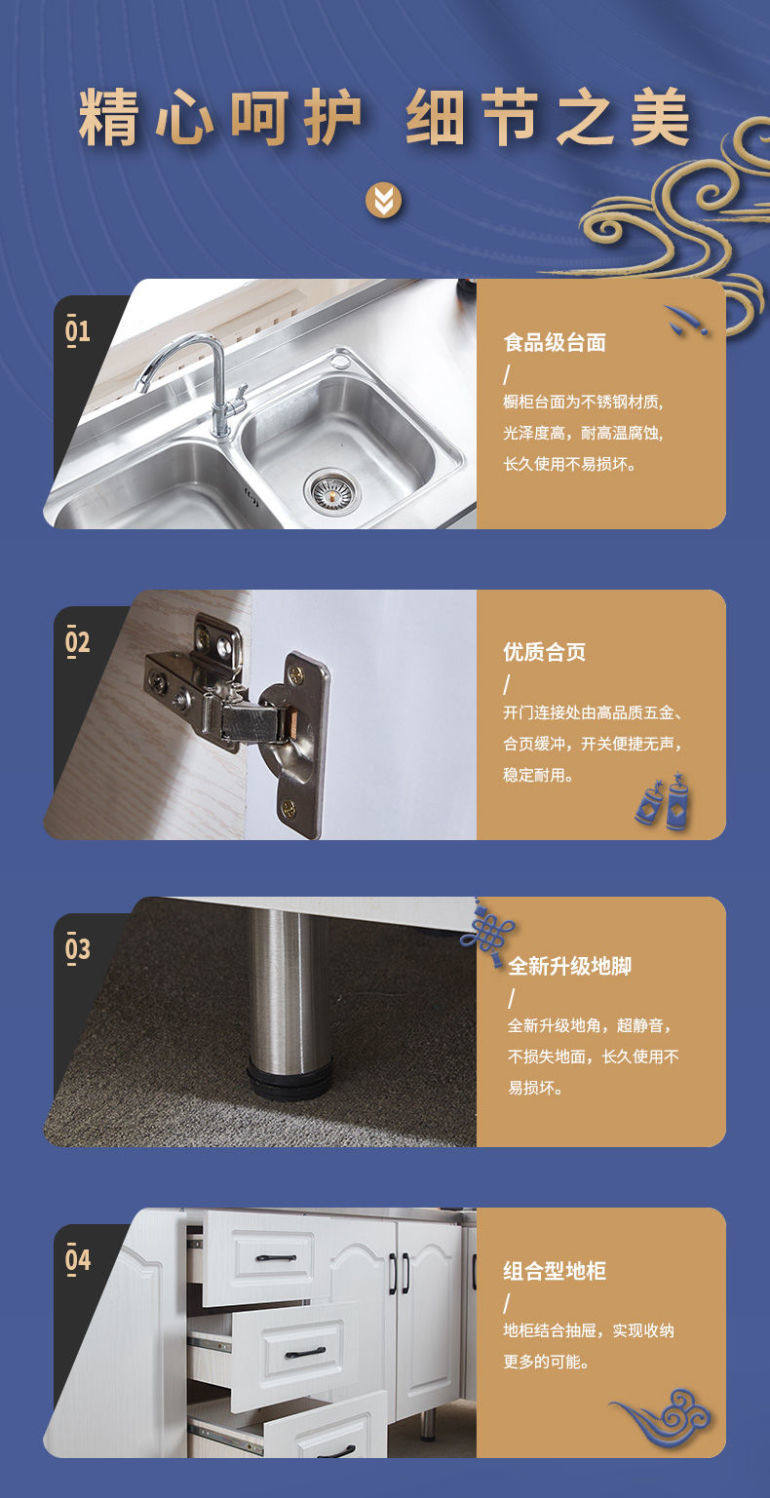 精心呵护 细节之美

01

食品级台面
/
橱柜台面为不锈钢材质，光泽度高，耐高温腐蚀，长久使用不易损坏。

02

优质合页
/
开门连接处由高品质五金、合页缓冲，开关便捷无声，稳定耐用。

03

全新升级地脚
/
全新升级地角，超静音，不损失地面，长久使用不易损坏。

04

组合型地柜
/
地柜结合抽屉，实现收纳更多的可能。