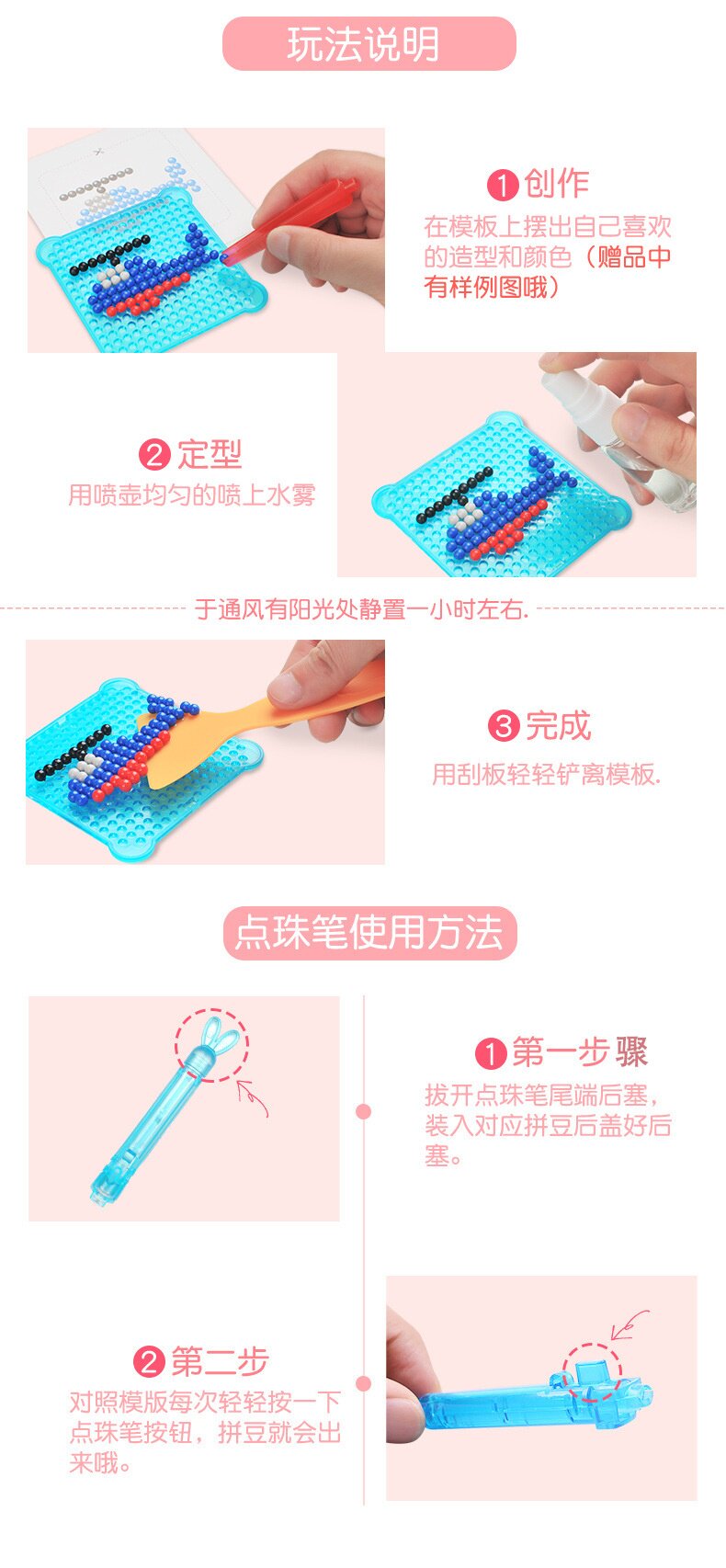 玩法说明

1 创作
在模板上摆出自己喜欢的造型和颜色（赠品中有样例图哦）

2 定型
用喷壶均匀的喷上水雾

于通风有阳光处静置一小时左右.

3 完成
用刮板轻轻铲离模板.

点珠笔使用方法

1 第一步 骤
拔开点珠笔尾端后塞，装入对应拼豆后盖好后塞。

2 第二步
对照模版每次轻轻按一下点珠笔按钮，拼豆就会出来哦。