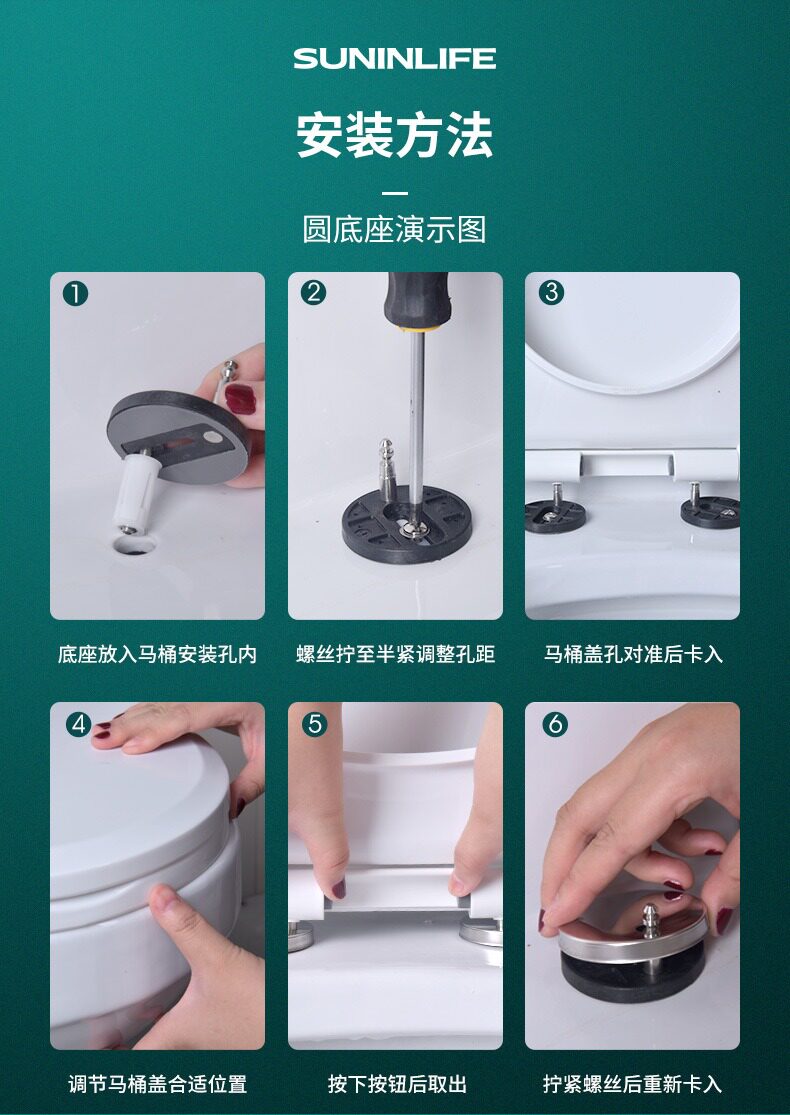 SUNINLIFE

安装方法

圆底座演示图

1
底座放入马桶安装孔内

2
螺丝拧至半紧调整孔距

3
马桶盖孔对准后卡入

4
调节马桶盖合适位置

5
按下按钮后取出

6
拧紧螺丝后重新卡入