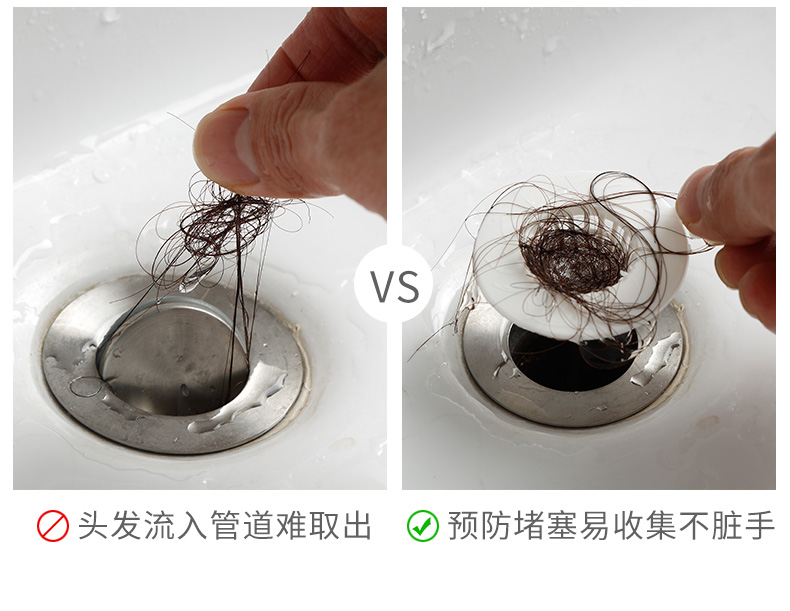 VS

头发流入管道难取出

预防堵塞易收集不脏手