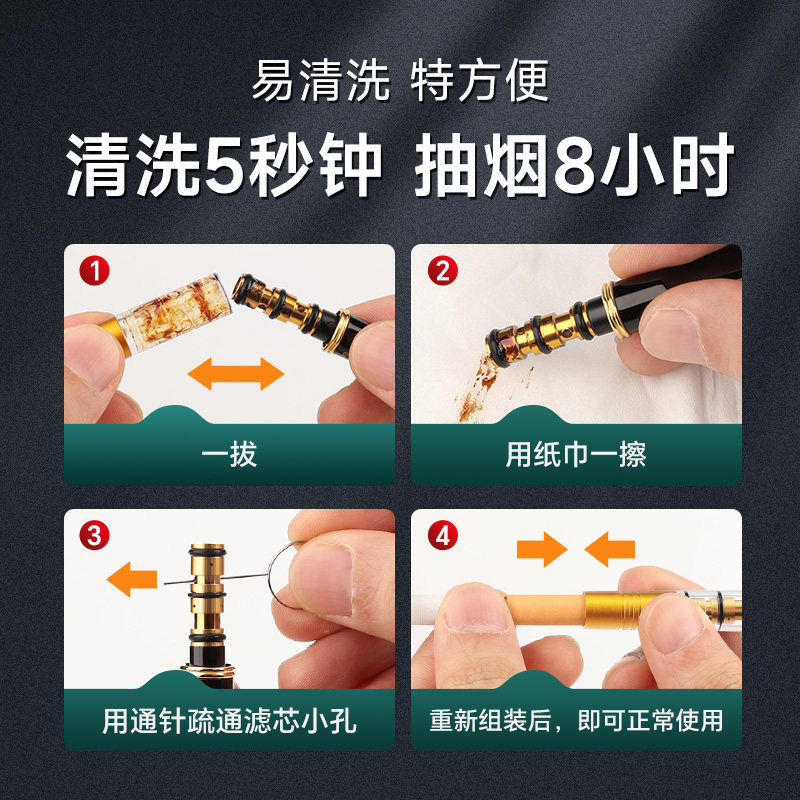 易清洗 特方便

清洗5秒钟 抽烟8小时

1
一拔

2
用纸巾一擦

3
用通针疏通滤芯小孔

4
重新组装后，即可正常使用