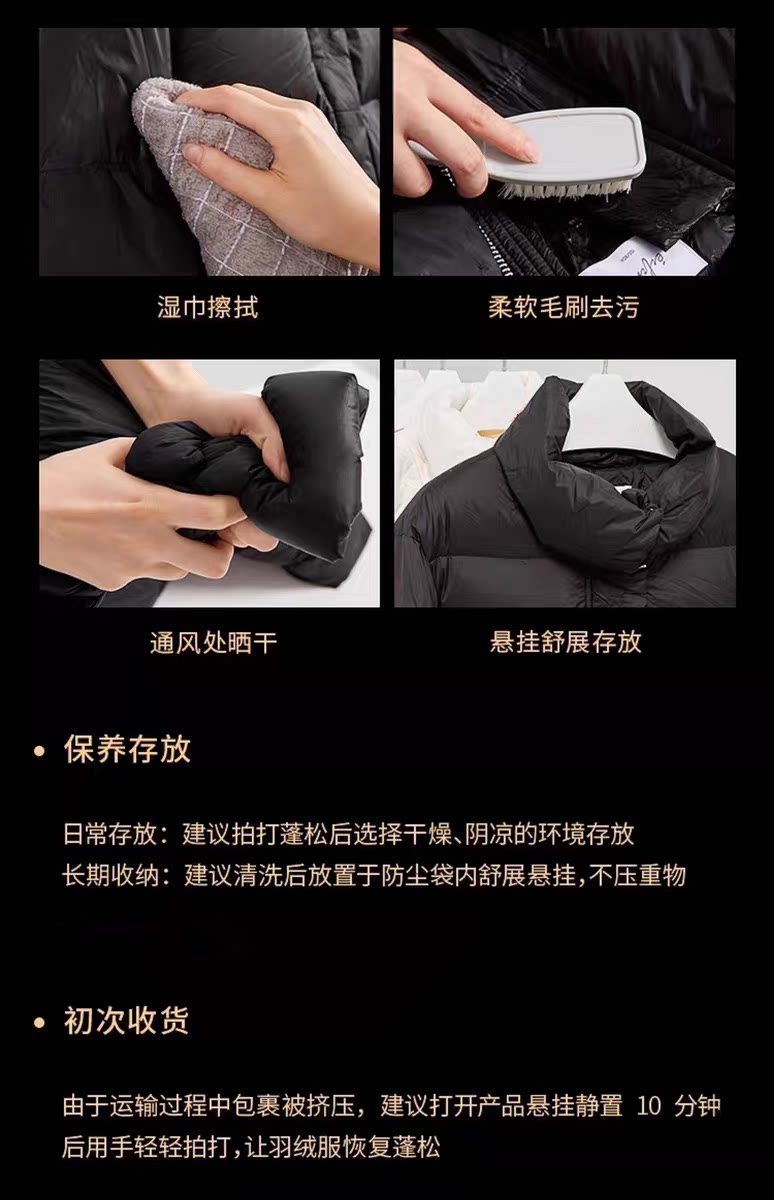 湿巾擦拭

柔软毛刷去污

通风处晒干

悬挂舒展存放

• 保养存放

日常存放：建议拍打蓬松后选择干燥、阴凉的环境存放
长期收纳：建议清洗后放置于防尘袋内舒展悬挂，不压重物

• 初次收货

由于运输过程中包裹被挤压，建议打开产品悬挂静置 10 分钟后用手轻轻拍打，让羽绒服恢复蓬松