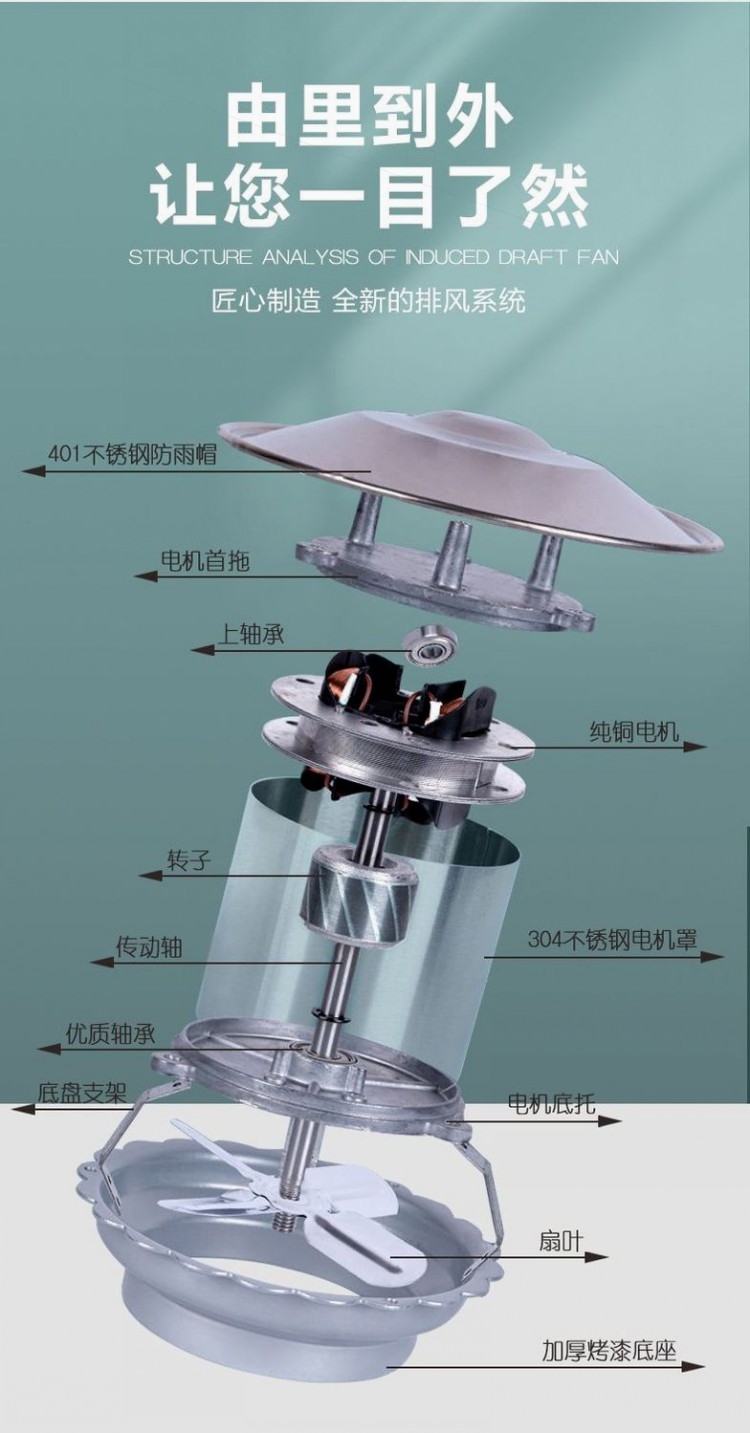 由里到外
让您一目了然

STRUCTURE ANALYSIS OF INDUCED DRAFT FAN

匠心制造 全新的排风系统

401不锈钢防雨帽

电机首拖

上轴承

纯铜电机

转子

传动轴

304不锈钢电机罩

优质轴承

底盘支架

电机底托

扇叶

加厚烤漆底座