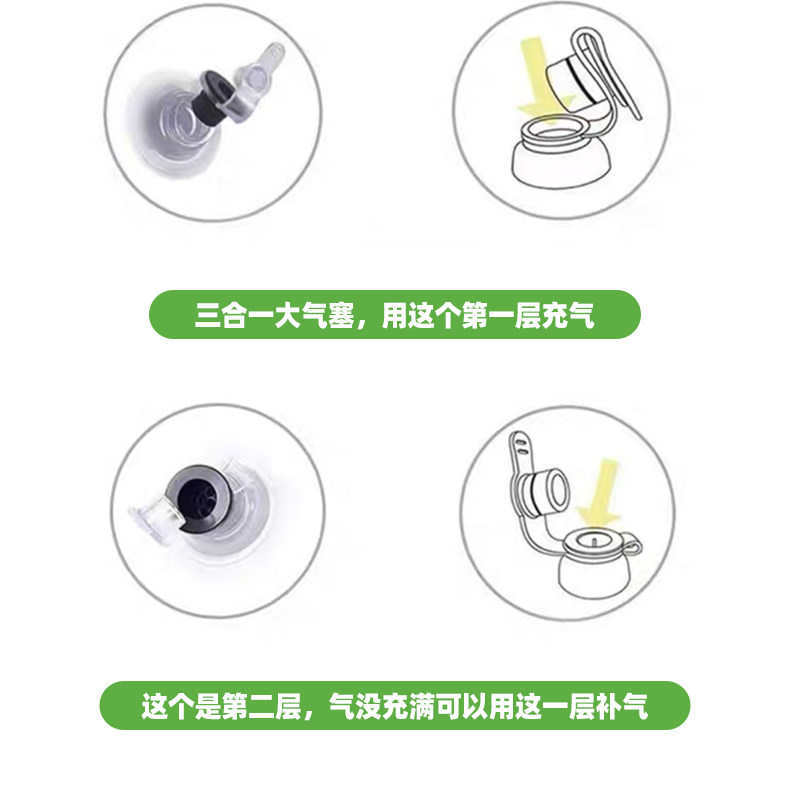 三合一大气塞，用这个第一层充气

这个是第二层，气没充满可以用这一层补气