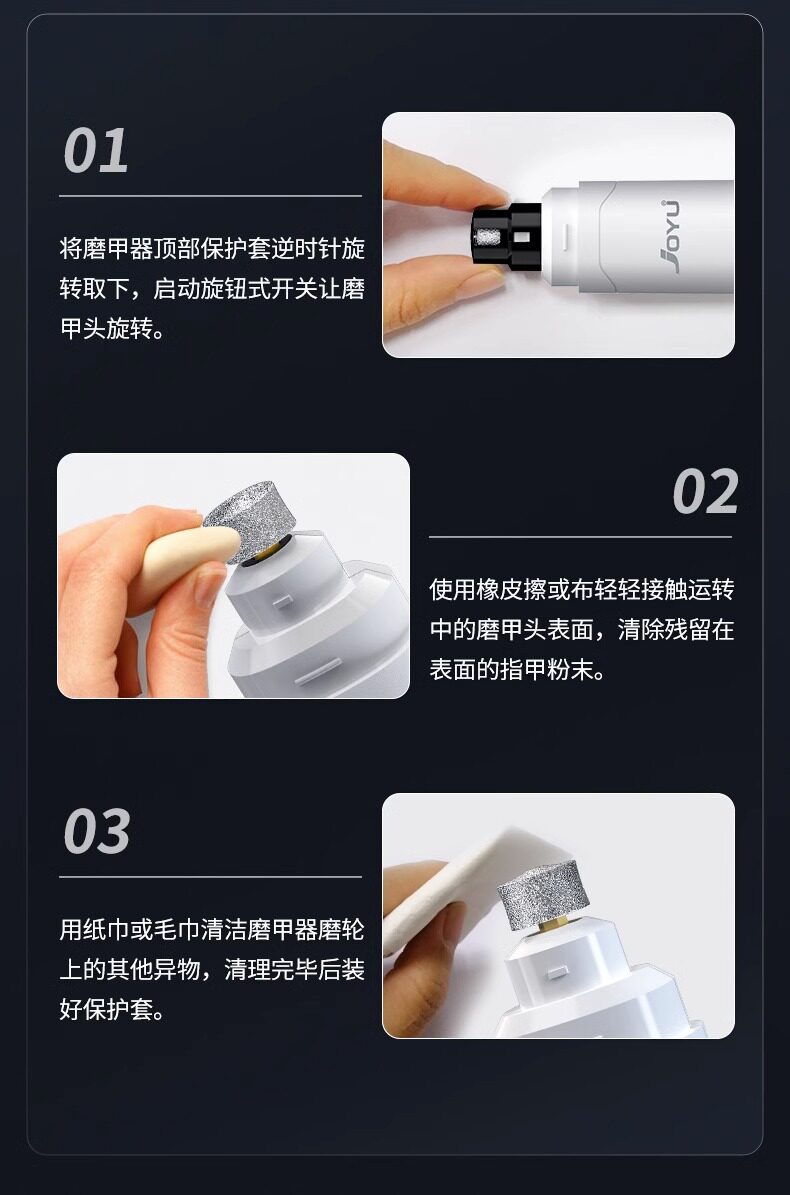 01

将磨甲器顶部保护套逆时针旋转取下，启动旋钮式开关让磨甲头旋转。

JOYU

02

使用橡皮擦或布轻轻接触运转中的磨甲头表面，清除残留在表面的指甲粉末。

03

用纸巾或毛巾清洁磨甲器磨轮上的其他异物，清理完毕后装好保护套。