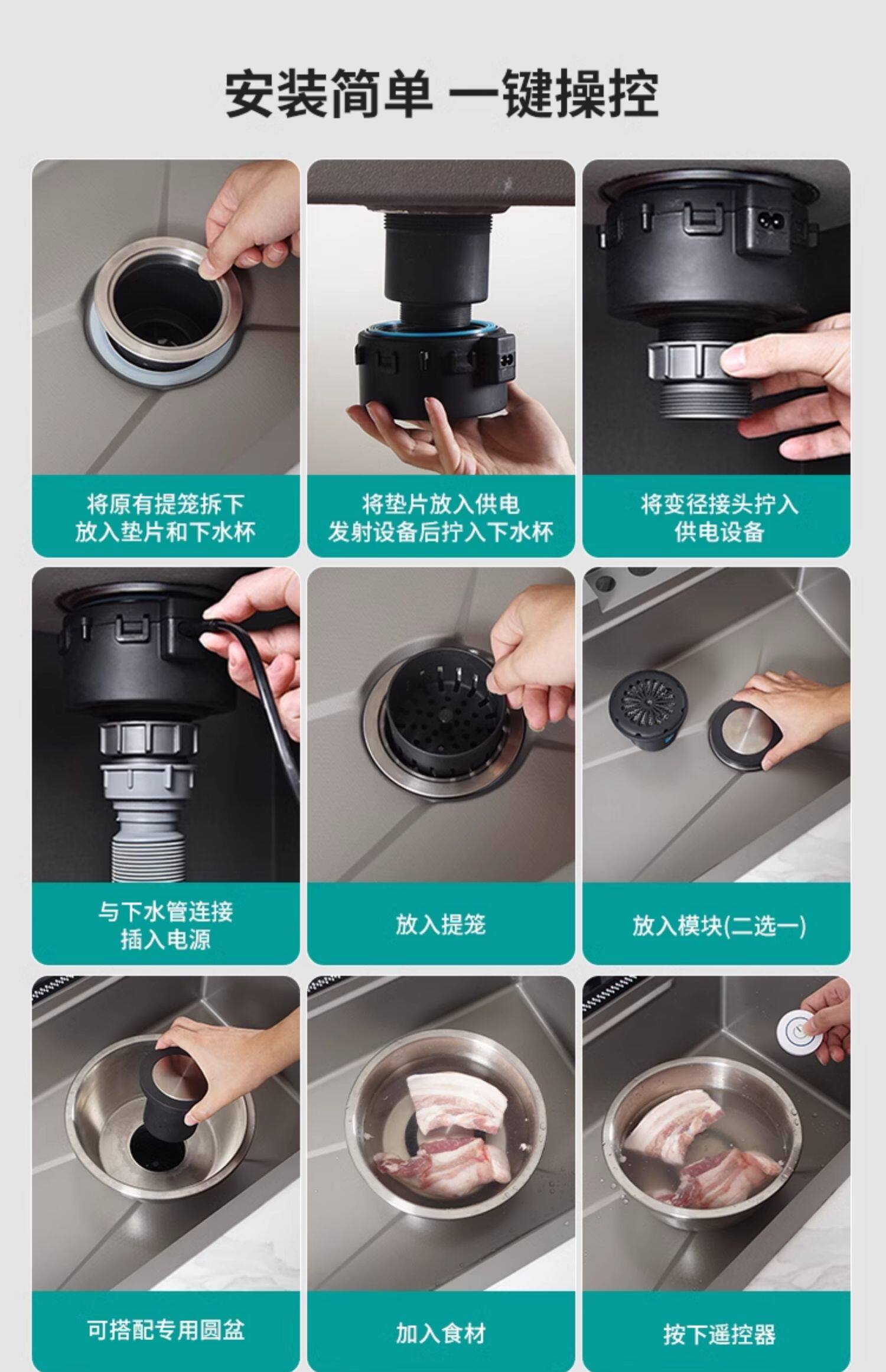 安装简单 一键操控

将原有提笼拆下
放入垫片和下水杯

将垫片放入供电
发射设备后拧入下水杯

将变径接头拧入
供电设备

与下水管连接
插入电源

放入提笼

放入模块(二选一)

可搭配专用圆盆

加入食材

按下遥控器