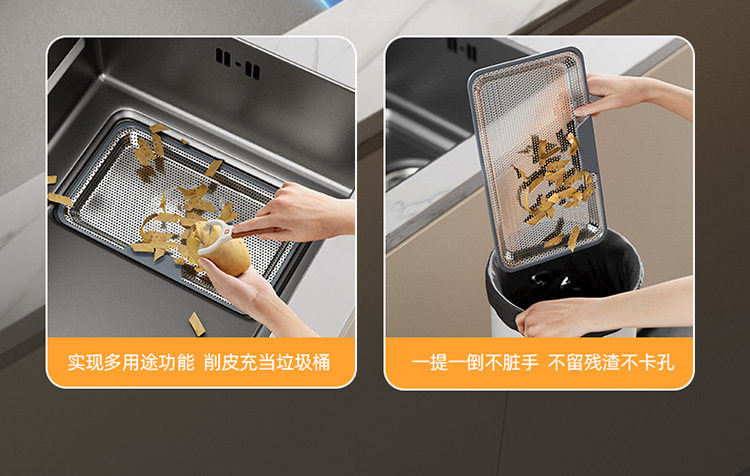 实现多用途功能 削皮充当垃圾桶

一提一倒不脏手 不留残渣不卡孔