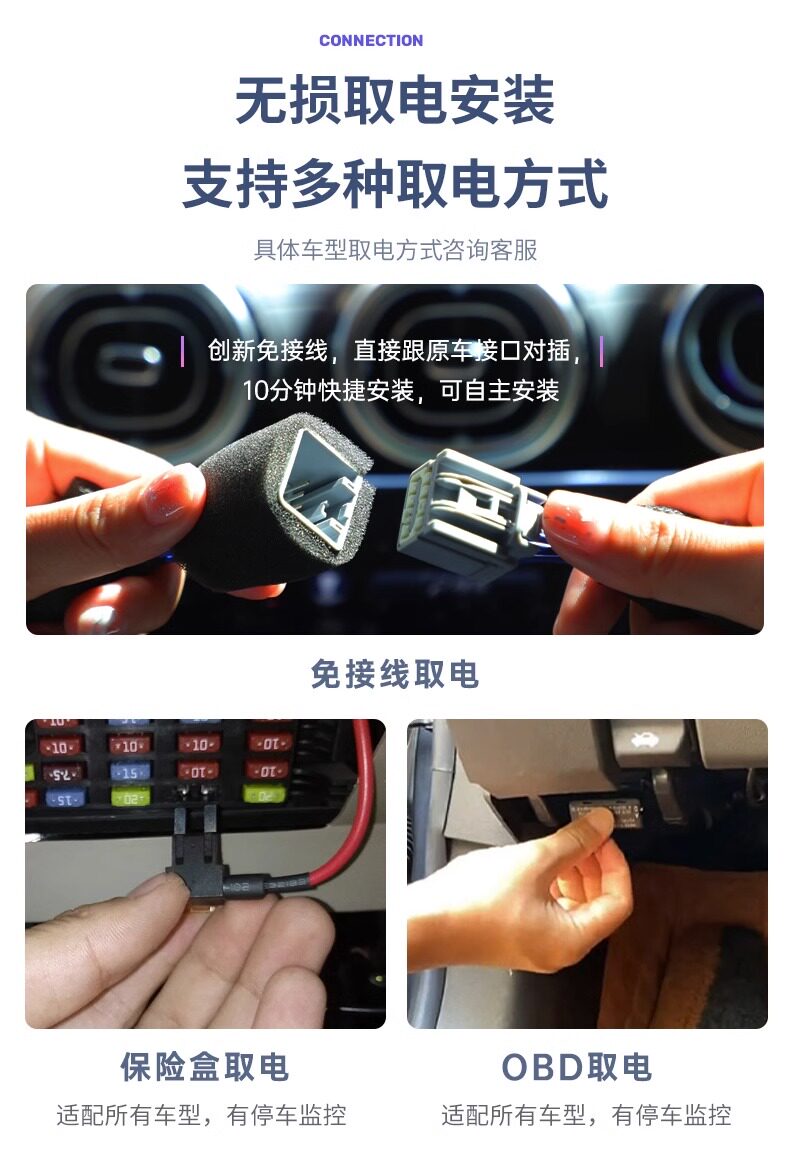 CONNECTION

无损取电安装
支持多种取电方式

具体车型取电方式咨询客服

创新免接线，直接跟原车接口对插，
10分钟快捷安装，可自主安装

免接线取电

10 10 10 10
10 10 10 10
7.5 15 10 10
15 20 20

保险盒取电
适配所有车型，有停车监控

OBD取电
适配所有车型，有停车监控