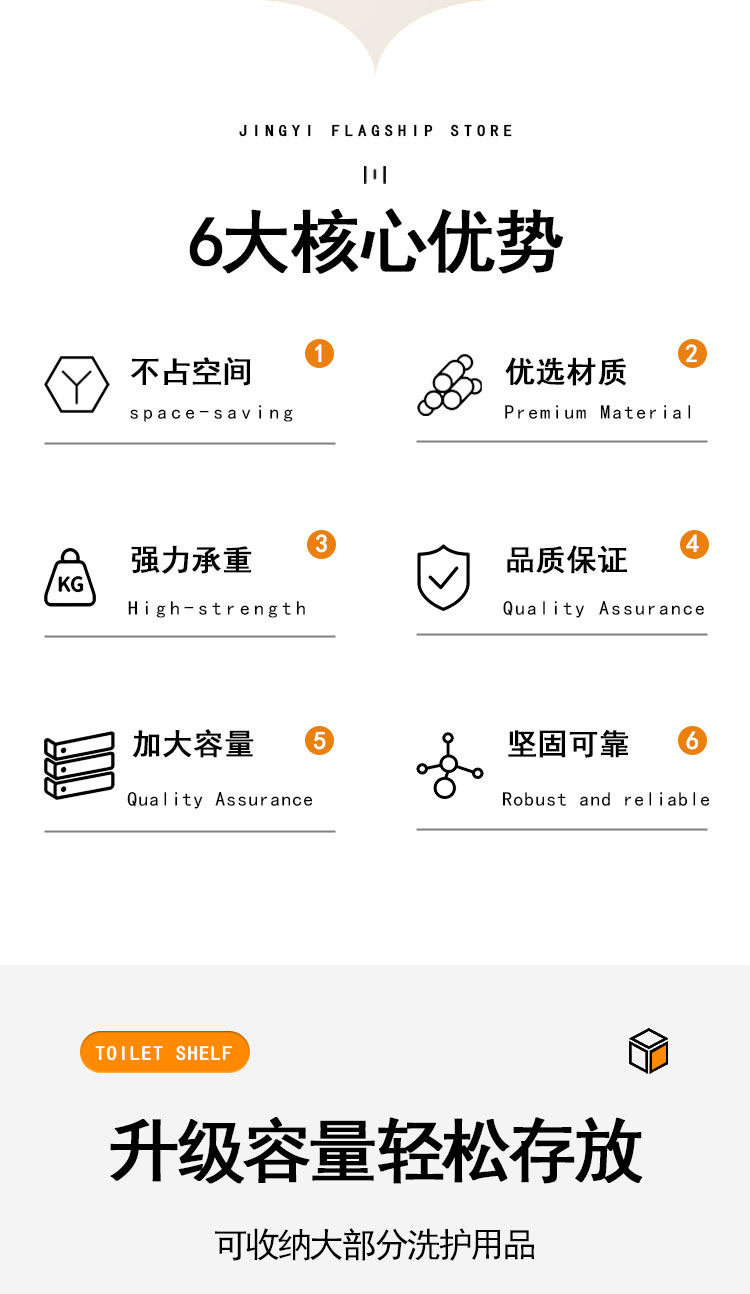 JINGYI FLAGSHIP STORE

6大核心优势

不占空间
space-saving
1

优选材质
Premium Material
2

KG
强力承重
High-strength
3

品质保证
Quality Assurance
4

加大容量
Quality Assurance
5

坚固可靠
Robust and reliable
6

TOILET SHELF

升级容量轻松存放

可收纳大部分洗护用品