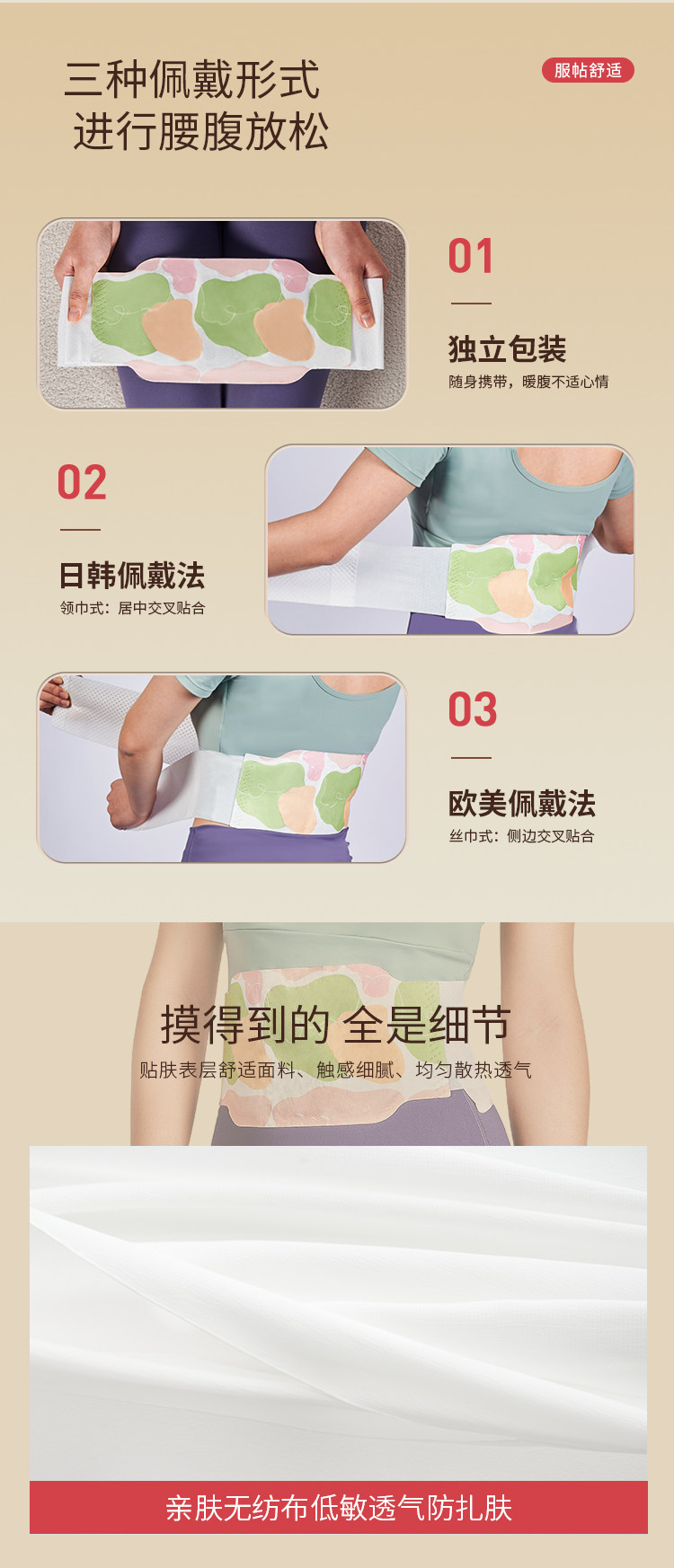 三种佩戴形式
进行腰腹放松

服帖舒适

01

独立包装
随身携带，暖腹不适心情

02

日韩佩戴法
领巾式：居中交叉贴合

03

欧美佩戴法
丝巾式：侧边交叉贴合

摸得到的 全是细节
贴肤表层舒适面料、触感细腻、均匀散热透气

亲肤无纺布低敏透气防扎肤