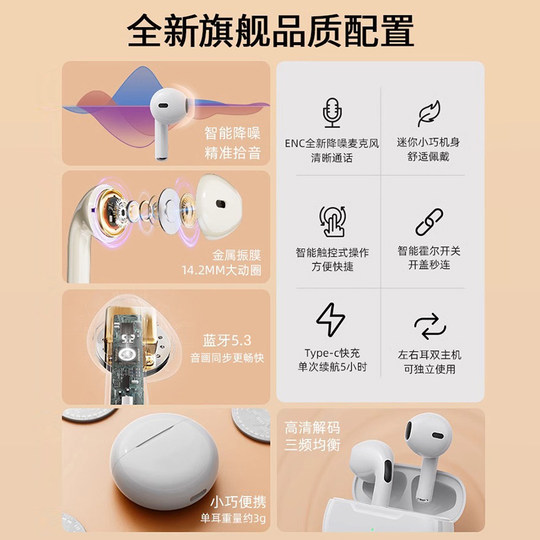 全新旗舰品质配置

智能降噪
精准拾音

金属振膜
14.2MM大动圈

蓝牙5.3
音画同步更畅快

小巧便携
单耳重量约3g

ENC全新降噪麦克风
清晰通话

迷你小巧机身
舒适佩戴

智能触控式操作
方便快捷

智能霍尔开关
开盖秒连

Type-c快充
单次续航5小时

左右耳双主机
可独立使用

高清解码
三频均衡