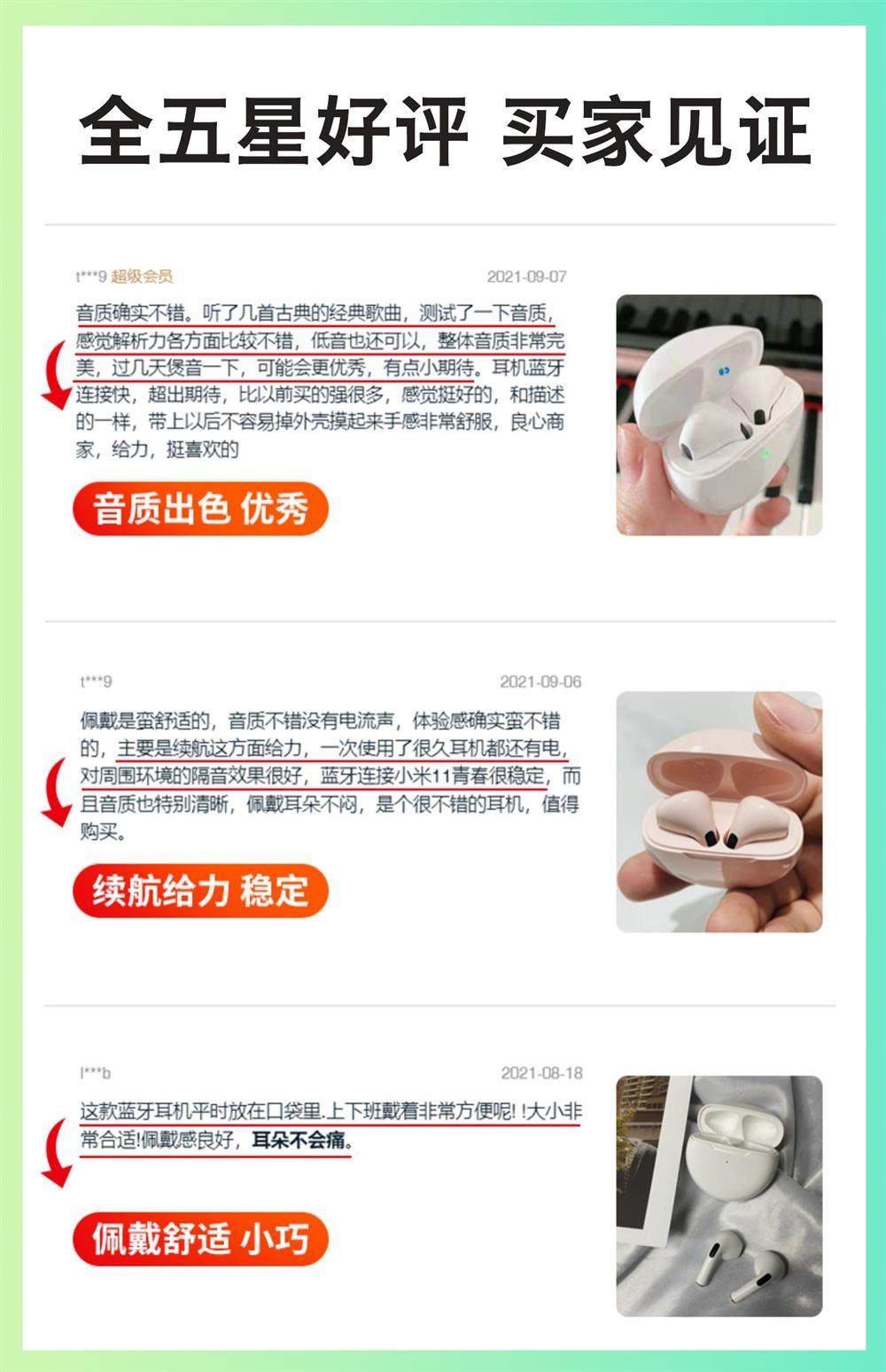 全五星好评 买家见证

t***9 超级会员 2021-09-07

音质确实不错。听了几首古典的经典歌曲，测试了一下音质，感觉解析力各方面比较不错，低音也还可以，整体音质非常完美，过几天煲音一下，可能会更优秀，有点小期待。耳机蓝牙连接快，超出期待，比以前买的强很多，感觉挺好的，和描述的一样，带上以后不容易掉外壳摸起来手感非常舒服，良心商家，给力，挺喜欢的

音质出色 优秀

t***9 2021-09-06

佩戴是蛮舒适的，音质不错没有电流声，体验感确实蛮不错的，主要是续航这方面给力，一次使用了很久耳机都还有电，对周围环境的隔音效果很好，蓝牙连接小米11青春很稳定，而且音质也特别清晰，佩戴耳朵不闷，是个很不错的耳机，值得购买。

续航给力 稳定

l***b 2021-08-18

这款蓝牙耳机平时放在口袋里.上下班戴着非常方便呢! !大小非常合适!佩戴感良好，耳朵不会痛。

佩戴舒适 小巧