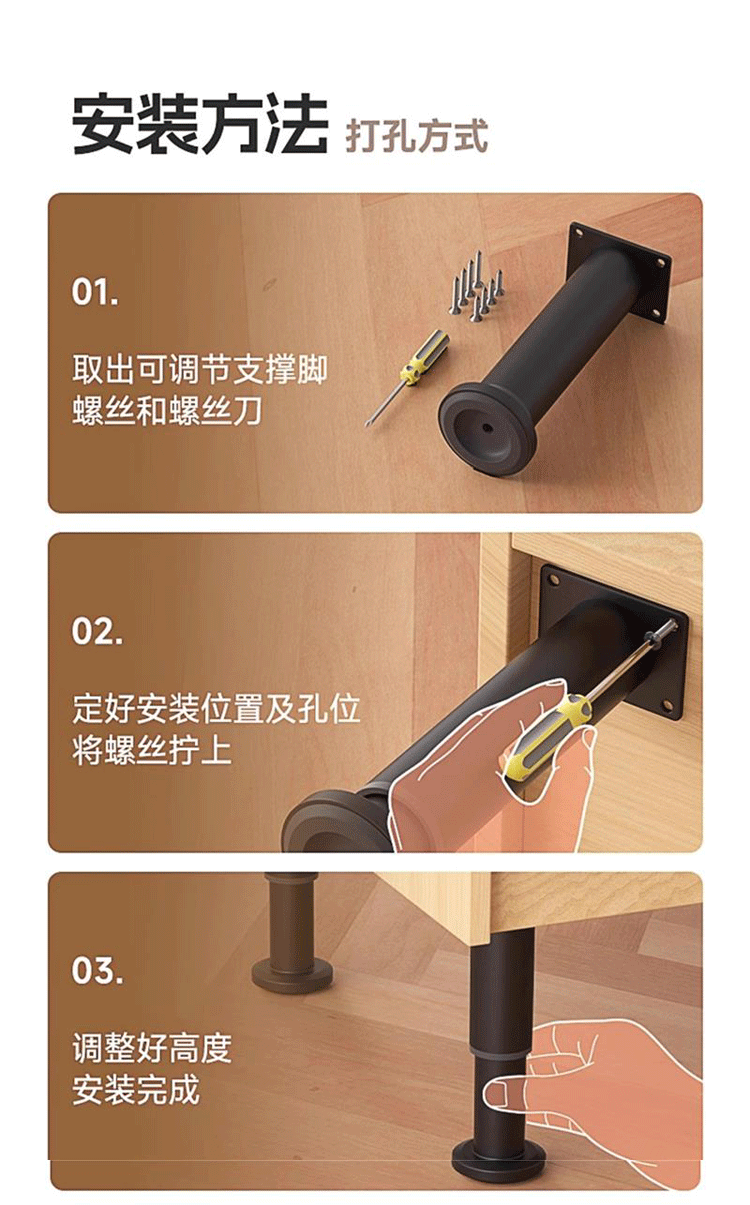 安装方法 打孔方式

01.

取出可调节支撑脚 螺丝和螺丝刀

02.

定好安装位置及孔位 将螺丝拧上

03.

调整好高度 安装完成