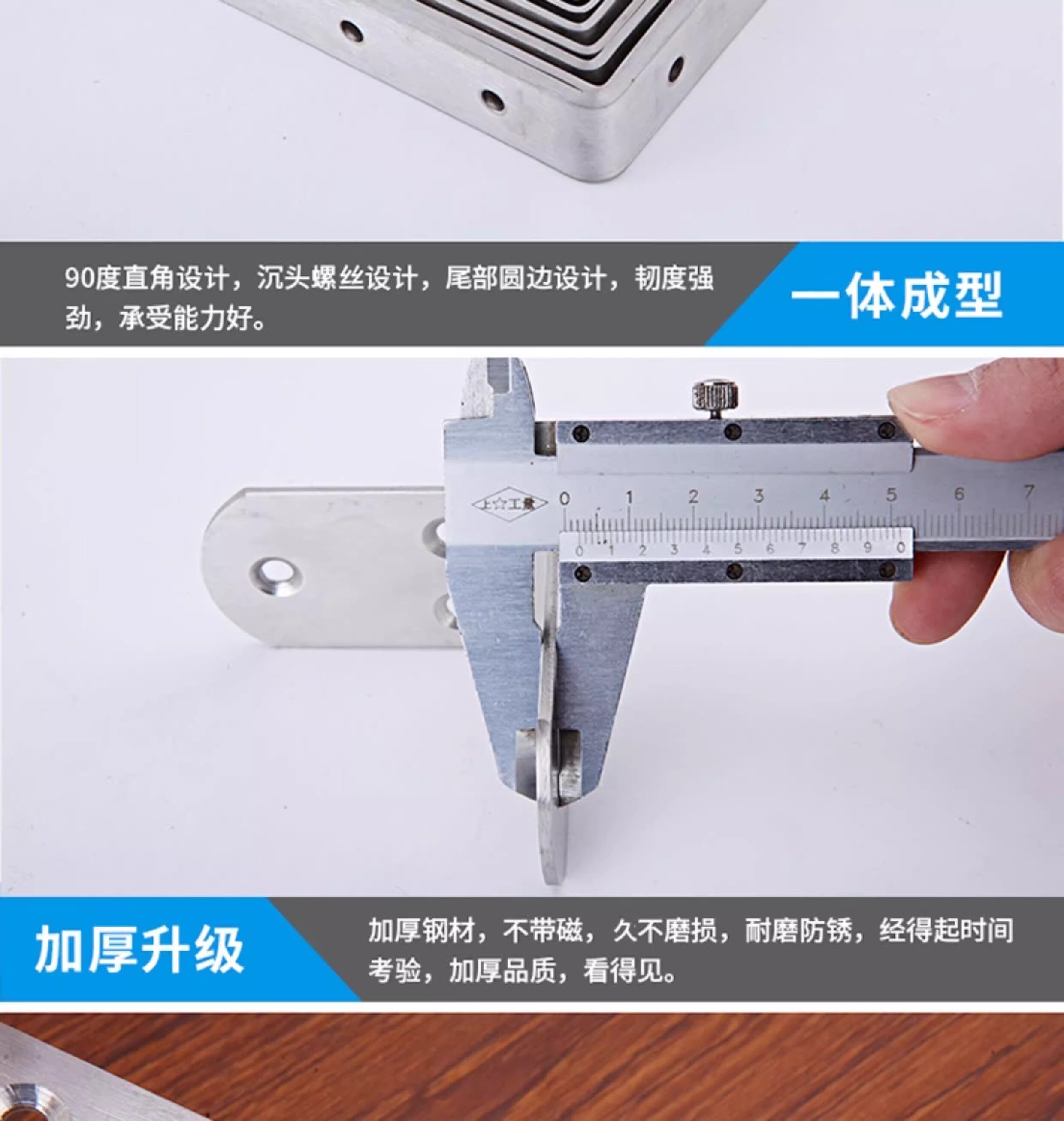 90度直角设计，沉头螺丝设计，尾部圆边设计，韧度强劲，承受能力好。

一体成型

上☆工量

0 1 2 3 4 5 6 7

0 1 2 3 4 5 6 7 8 9 0

加厚升级

加厚钢材，不带磁，久不磨损，耐磨防锈，经得起时间考验，加厚品质，看得见。