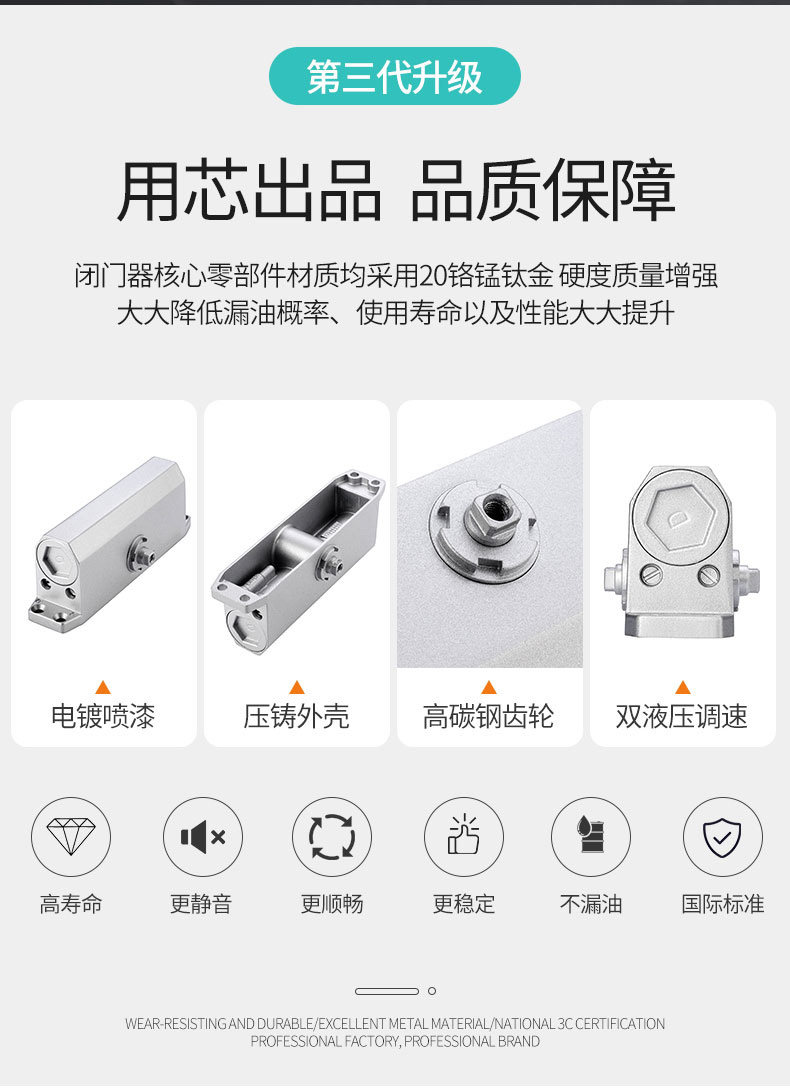 第三代升级

用芯出品 品质保障

闭门器核心零部件材质均采用20铬锰钛金 硬度质量增强
大大降低漏油概率、使用寿命以及性能大大提升

电镀喷漆

压铸外壳

高碳钢齿轮

双液压调速

高寿命

更静音

更顺畅

更稳定

不漏油

国际标准

WEAR-RESISTING AND DURABLE/EXCELLENT METAL MATERIAL/NATIONAL 3C CERTIFICATION
PROFESSIONAL FACTORY, PROFESSIONAL BRAND