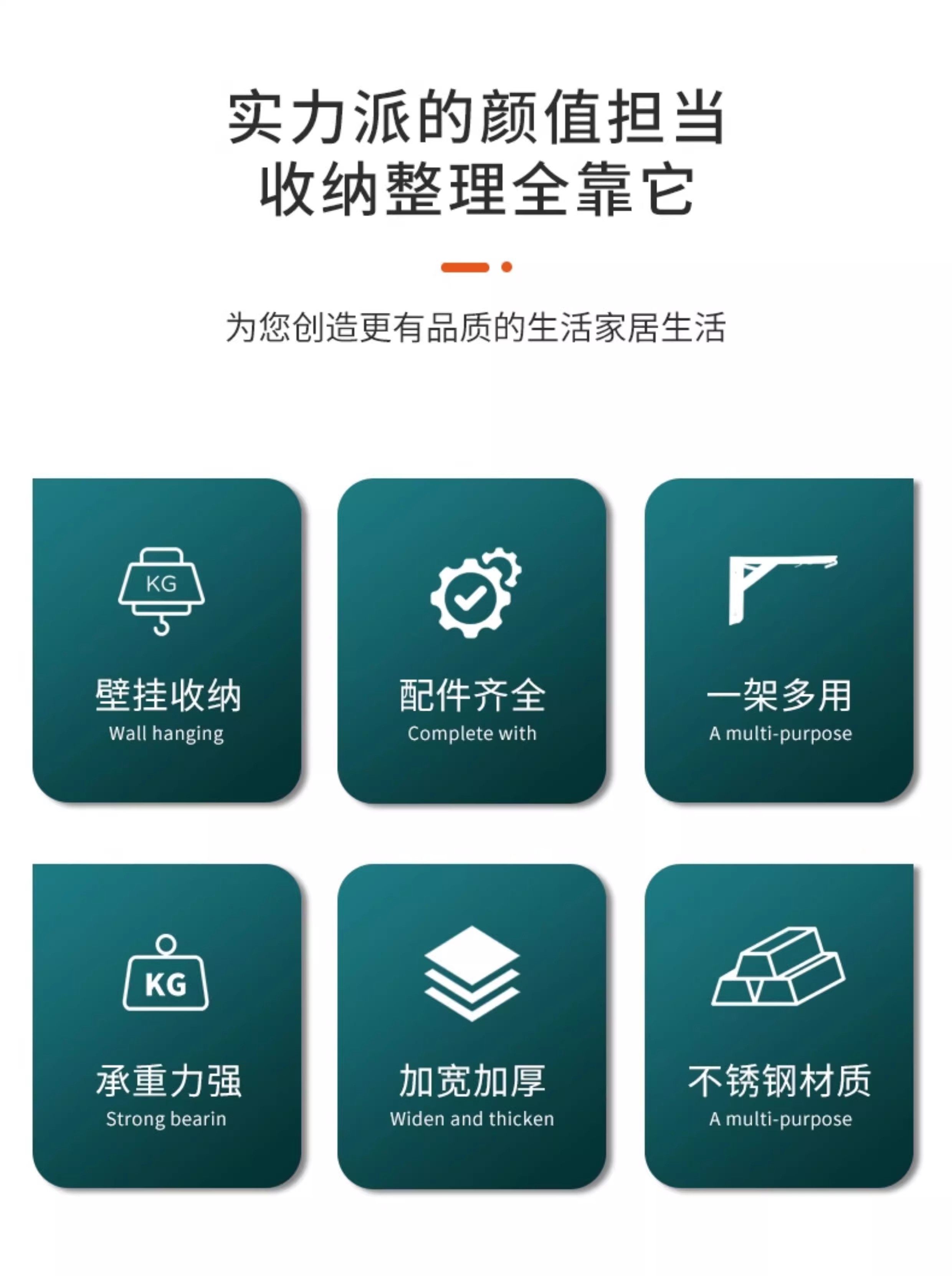 实力派的颜值担当
收纳整理全靠它

为您创造更有品质的生活家居生活

KG

壁挂收纳
Wall hanging

配件齐全
Complete with

一架多用
A multi-purpose

KG

承重力强
Strong bearin

加宽加厚
Widen and thicken

不锈钢材质
A multi-purpose