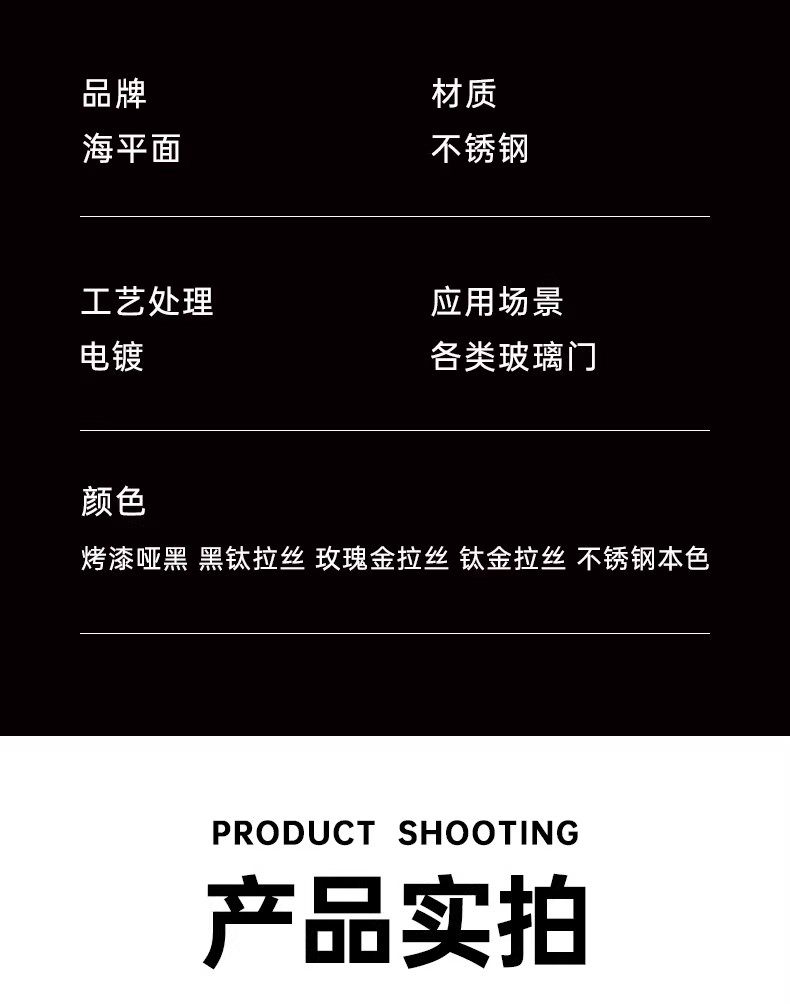 品牌
海平面

材质
不锈钢

工艺处理
电镀

应用场景
各类玻璃门

颜色
烤漆哑黑 黑钛拉丝 玫瑰金拉丝 钛金拉丝 不锈钢本色

PRODUCT SHOOTING
产品实拍