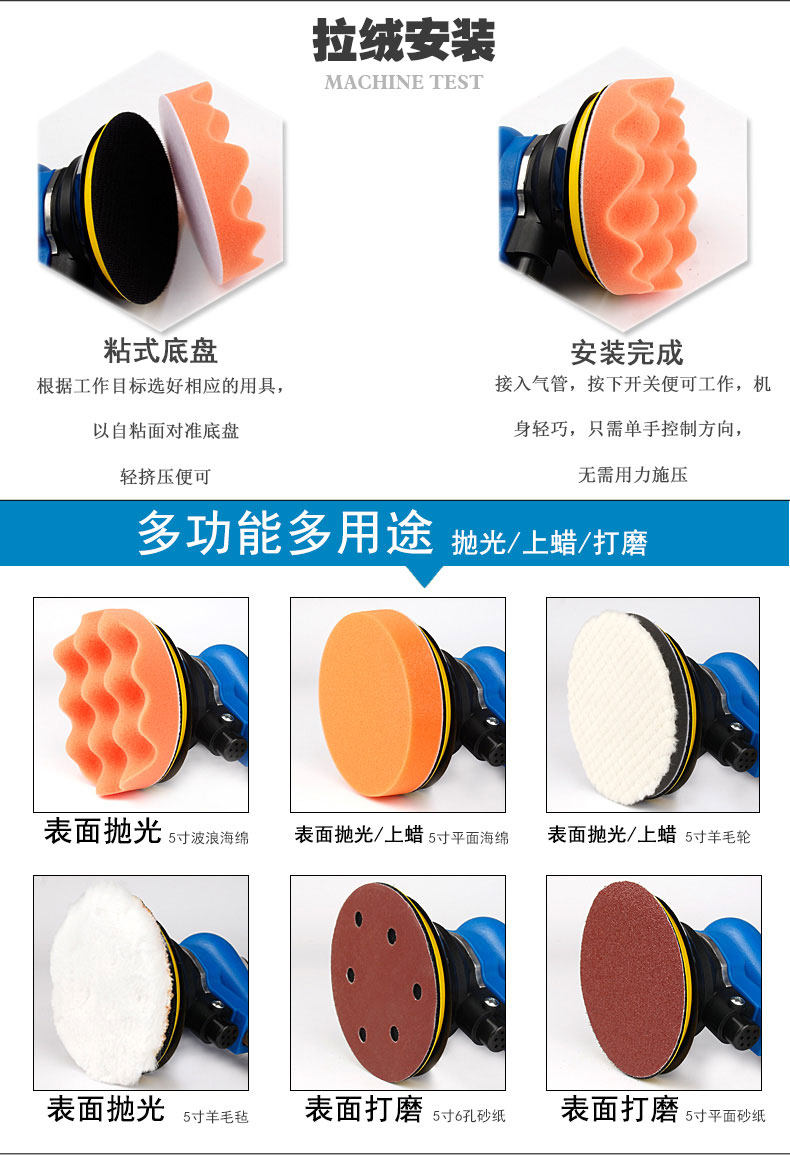 拉绒安装
MACHINE TEST

粘式底盘
根据工作目标选好相应的用具，
以自粘面对准底盘
轻挤压便可

安装完成
接入气管，按下开关便可工作，机
身轻巧，只需单手控制方向，
无需用力施压

多功能多用途 抛光/上蜡/打磨

表面抛光 5寸波浪海绵

表面抛光/上蜡 5寸平面海绵

表面抛光/上蜡 5寸羊毛轮

表面抛光 5寸羊毛毡

表面打磨 5寸6孔砂纸

表面打磨 5寸平面砂纸