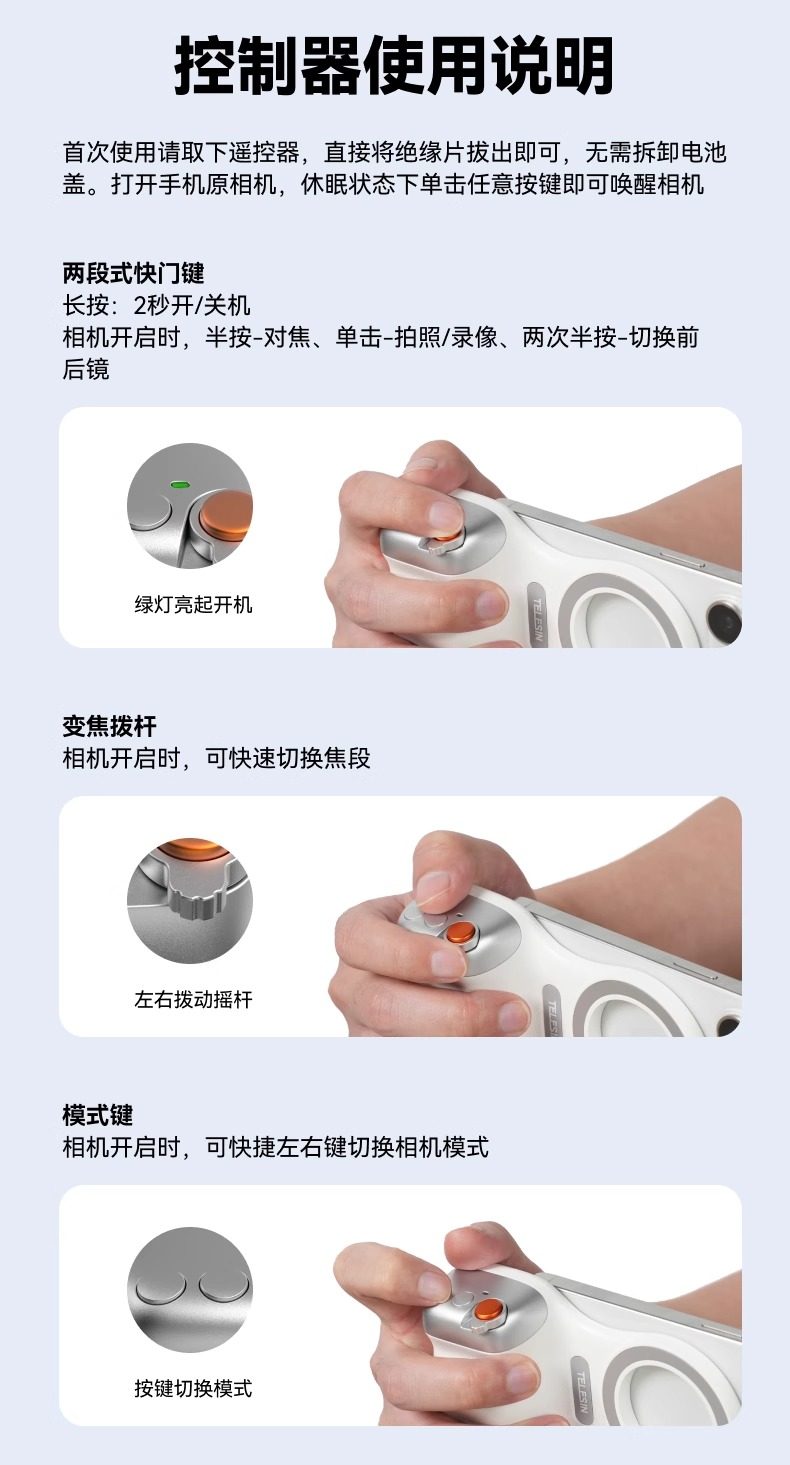 控制器使用说明

首次使用请取下遥控器，直接将绝缘片拔出即可，无需拆卸电池盖。打开手机原相机，休眠状态下单击任意按键即可唤醒相机

两段式快门键
长按：2秒开/关机
相机开启时，半按-对焦、单击-拍照/录像、两次半按-切换前后镜

绿灯亮起开机

TELESIN

变焦拨杆
相机开启时，可快速切换焦段

左右拨动摇杆

TELESIN

模式键
相机开启时，可快捷左右键切换相机模式

按键切换模式

TELESIN