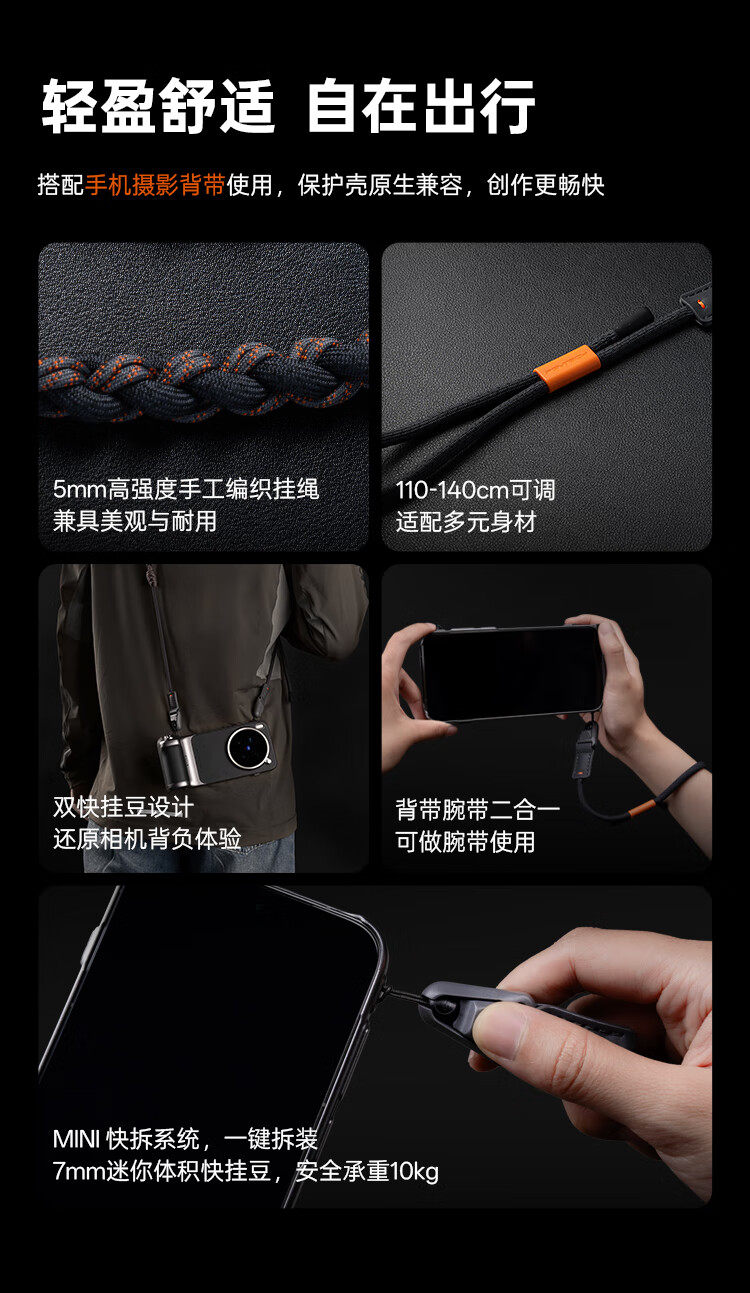 轻盈舒适 自在出行

搭配手机摄影背带使用，保护壳原生兼容，创作更畅快

5mm高强度手工编织挂绳
兼具美观与耐用

110-140cm可调
适配多元身材

双快挂豆设计
还原相机背负体验

背带腕带二合一
可做腕带使用

MINI 快拆系统，一键拆装
7mm迷你体积快挂豆，安全承重10kg