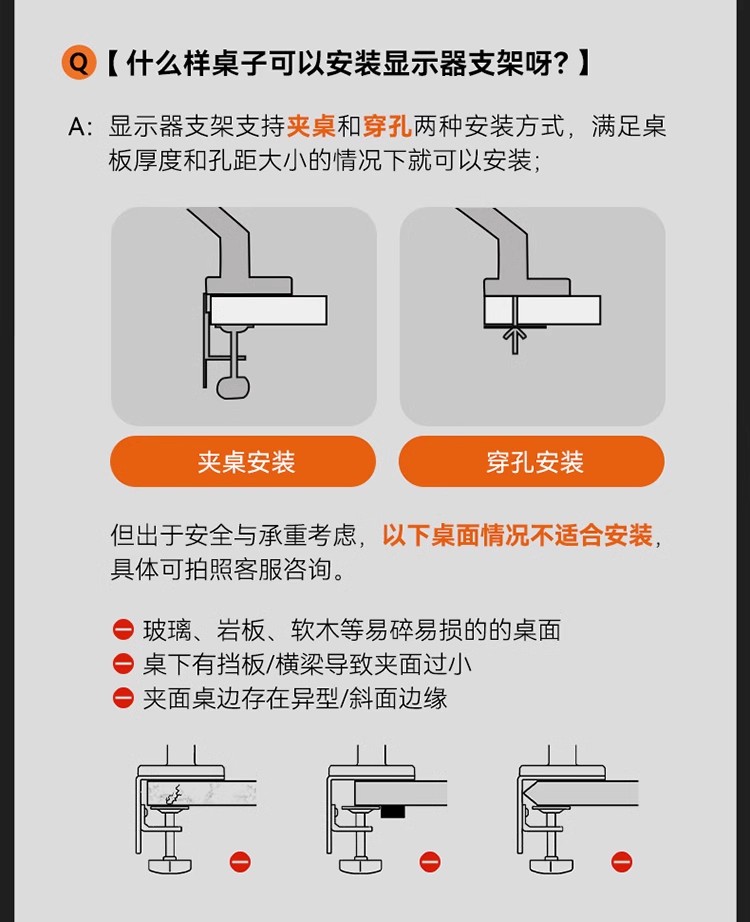 Q【什么样桌子可以安装显示器支架呀?】

A: 显示器支架支持夹桌和穿孔两种安装方式,满足桌板厚度和孔距大小的情况下就可以安装;

夹桌安装

穿孔安装

但出于安全与承重考虑,以下桌面情况不适合安装,具体可拍照客服咨询。

玻璃、岩板、软木等易碎易损的的桌面
桌下有挡板/横梁导致夹面过小
夹面桌边存在异型/斜面边缘