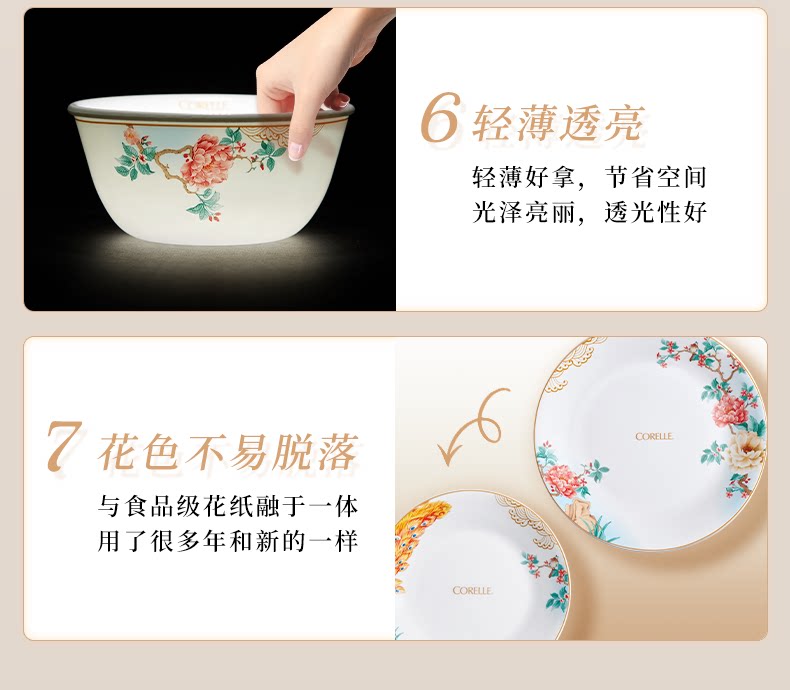 CORELLE

6 轻薄透亮

轻薄好拿，节省空间
光泽亮丽，透光性好

7 花色不易脱落

与食品级花纸融于一体
用了很多年和新的一样

CORELLE

CORELLE