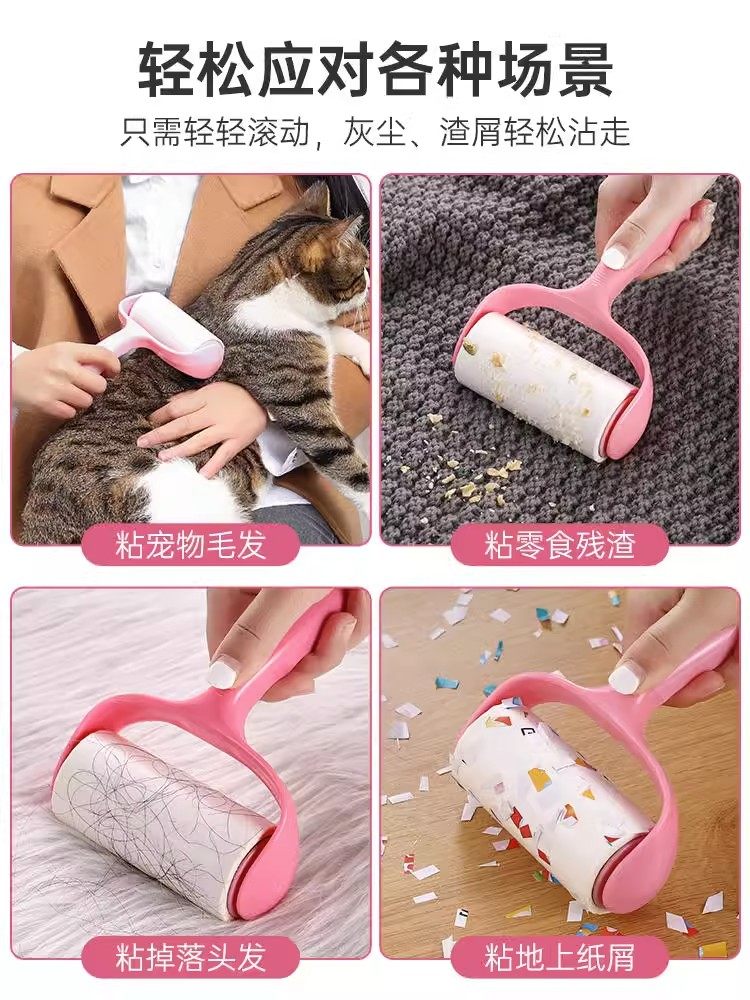 轻松应对各种场景

只需轻轻滚动，灰尘、渣屑轻松沾走

粘宠物毛发

粘零食残渣

粘掉落头发

粘地上纸屑