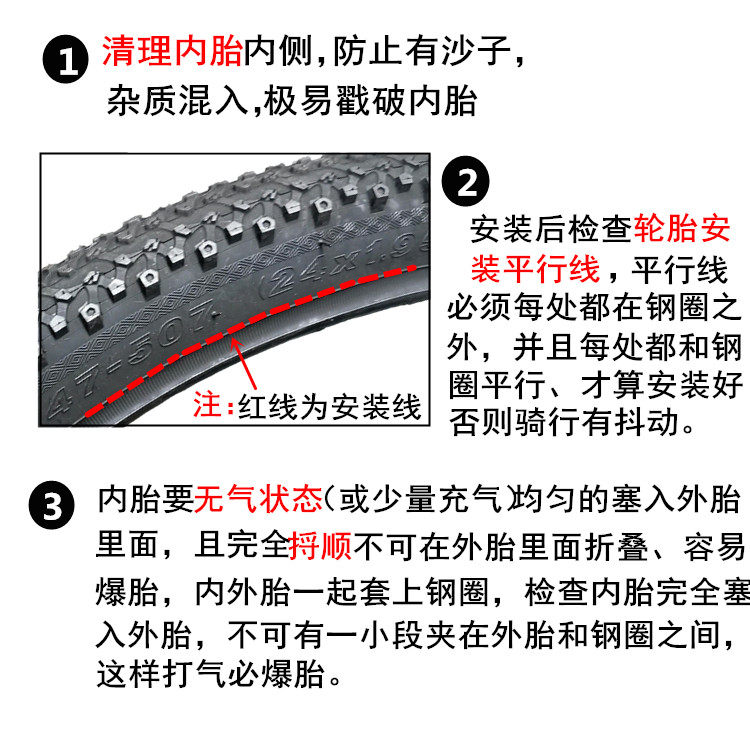 1 清理内胎内侧,防止有沙子,杂质混入,极易戳破内胎

47-507 (24x1.9

注:红线为安装线

2 安装后检查轮胎安装平行线，平行线必须每处都在钢圈之外，并且每处都和钢圈平行、才算安装好否则骑行有抖动。

3 内胎要无气状态(或少量充气)均匀的塞入外胎里面，且完全捋顺不可在外胎里面折叠、容易爆胎，内外胎一起套上钢圈，检查内胎完全塞入外胎，不可有一小段夹在外胎和钢圈之间，这样打气必爆胎。