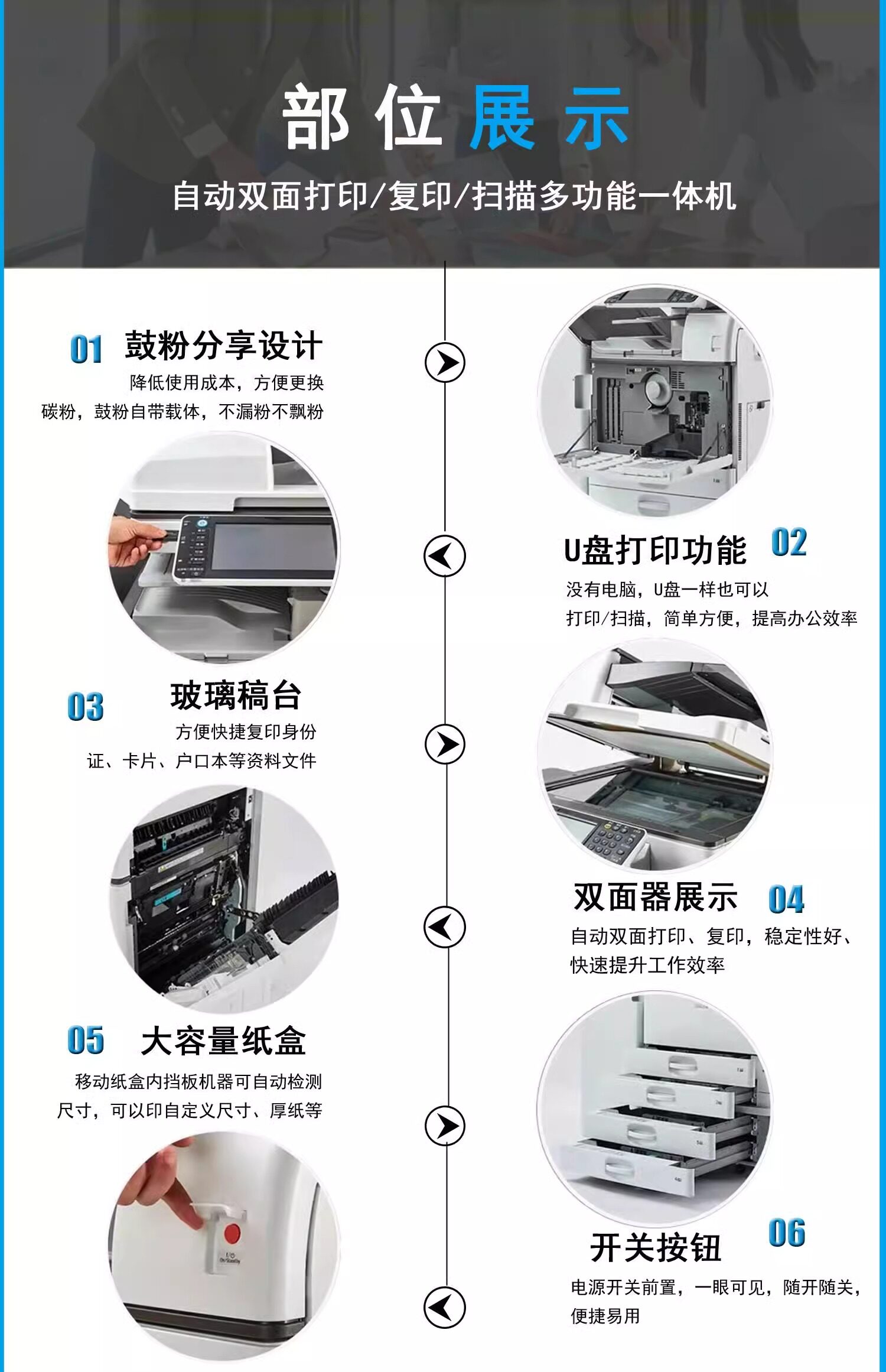 部位展示

自动双面打印/复印/扫描多功能一体机

01 鼓粉分享设计

降低使用成本，方便更换碳粉，鼓粉自带载体，不漏粉不飘粉

U盘打印功能 02

没有电脑，U盘一样也可以打印/扫描，简单方便，提高办公效率

03 玻璃稿台

方便快捷复印身份证、卡片、户口本等资料文件

双面器展示 04

自动双面打印、复印，稳定性好、快速提升工作效率

05 大容量纸盒

移动纸盒内挡板机器可自动检测尺寸，可以印自定义尺寸、厚纸等

开关按钮 06

电源开关前置，一眼可见，随开随关，便捷易用