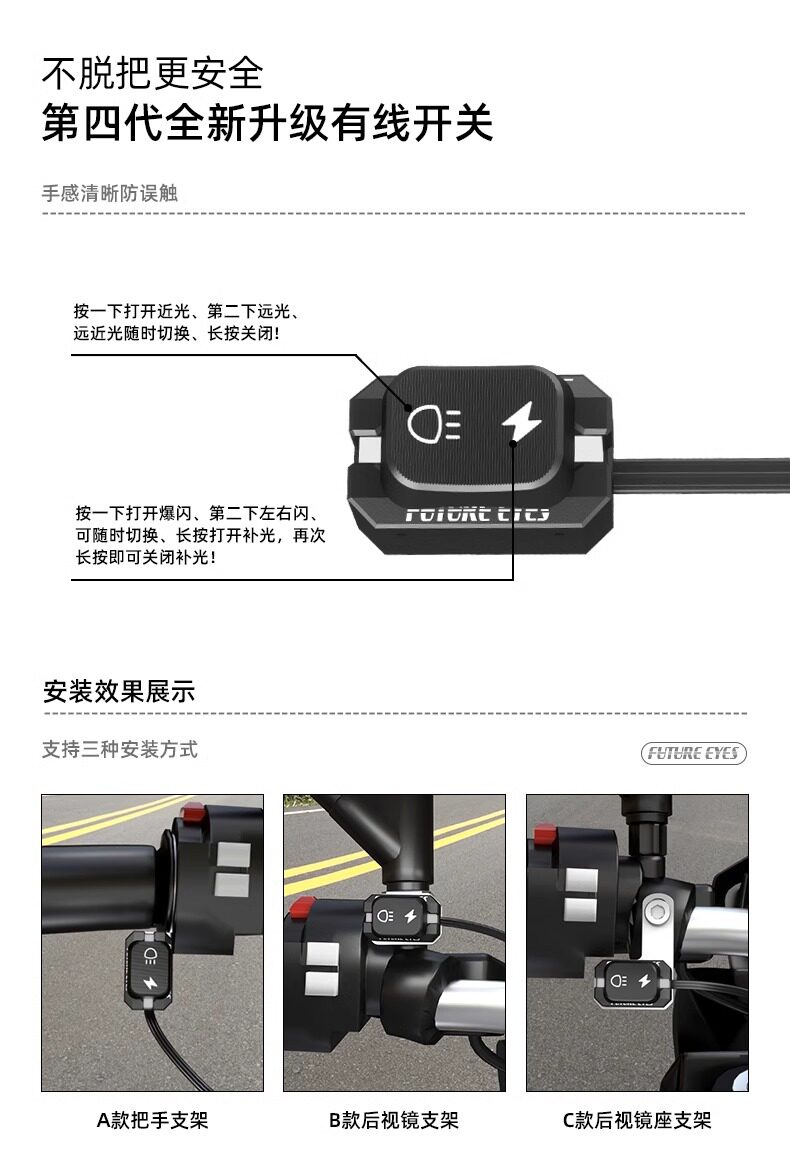 不脱把更安全
第四代全新升级有线开关

手感清晰防误触

按一下打开近光、第二下远光、远近光随时切换、长按关闭!

按一下打开爆闪、第二下左右闪、可随时切换、长按打开补光，再次长按即可关闭补光!

FUTURE EYES

安装效果展示

支持三种安装方式

FUTURE EYES

A款把手支架

B款后视镜支架

C款后视镜座支架