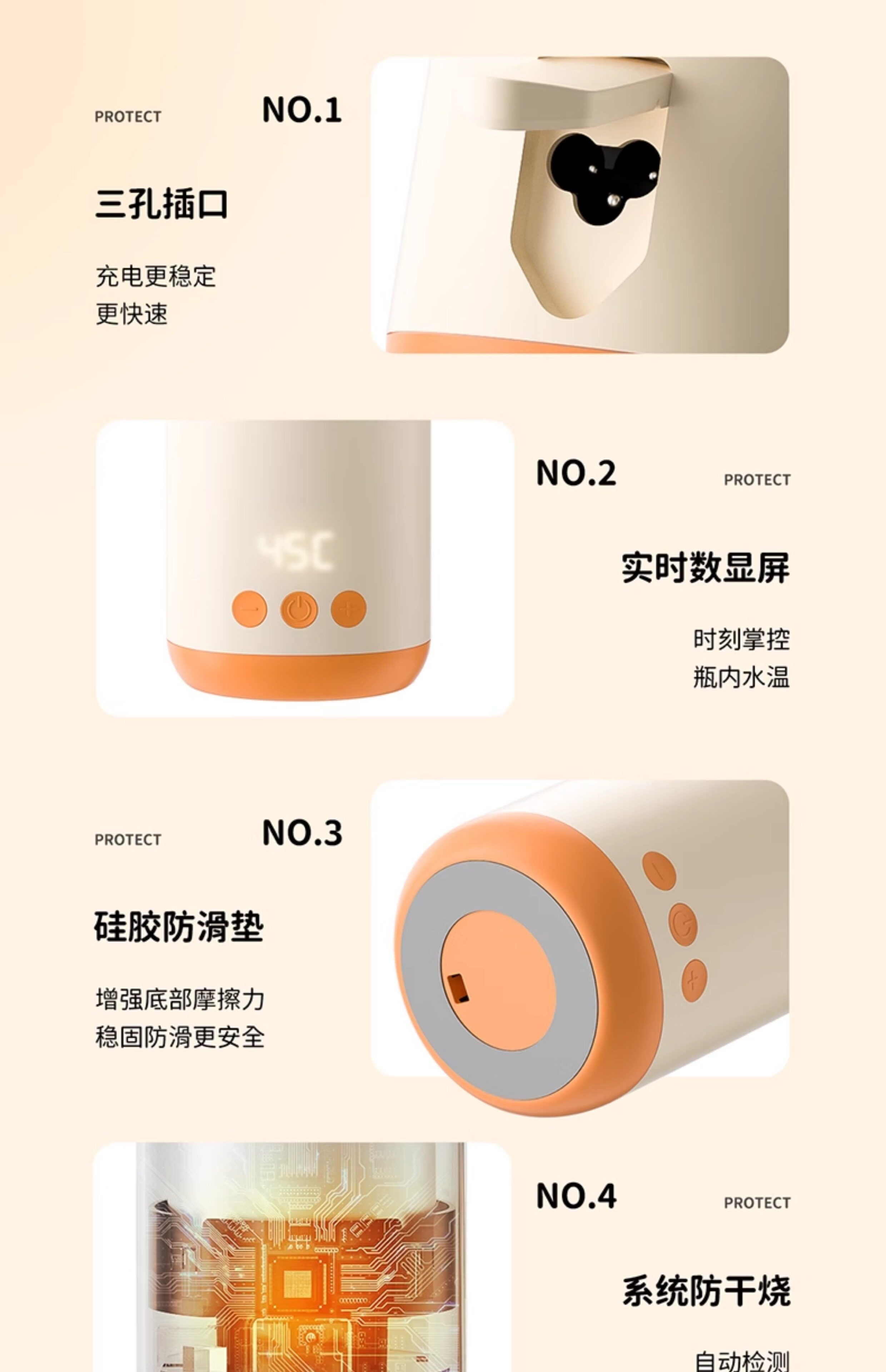 PROTECT NO.1

三孔插口

充电更稳定
更快速

45C

NO.2 PROTECT

实时数显屏

时刻掌控
瓶内水温

PROTECT NO.3

硅胶防滑垫

增强底部摩擦力
稳固防滑更安全

NO.4 PROTECT

系统防干烧

自动检测