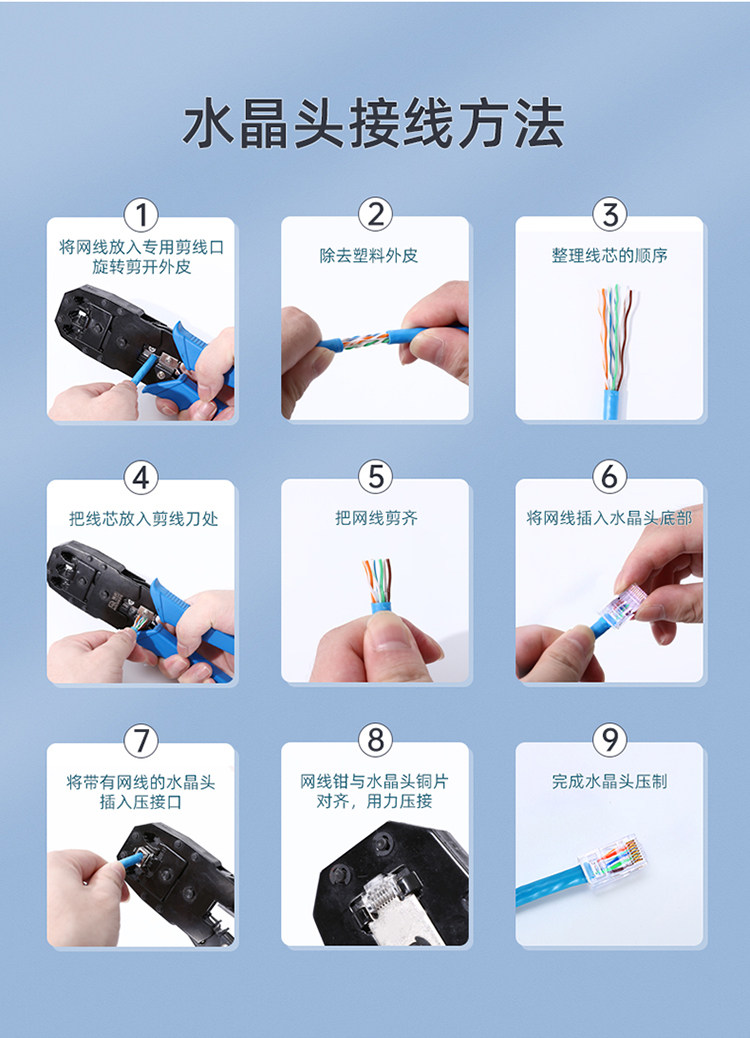 水晶头接线方法

1
将网线放入专用剪线口
旋转剪开外皮

2
除去塑料外皮

3
整理线芯的顺序

4
把线芯放入剪线刀处

5
把网线剪齐

6
将网线插入水晶头底部

7
将带有网线的水晶头
插入压接口

8
网线钳与水晶头铜片
对齐，用力压接

9
完成水晶头压制