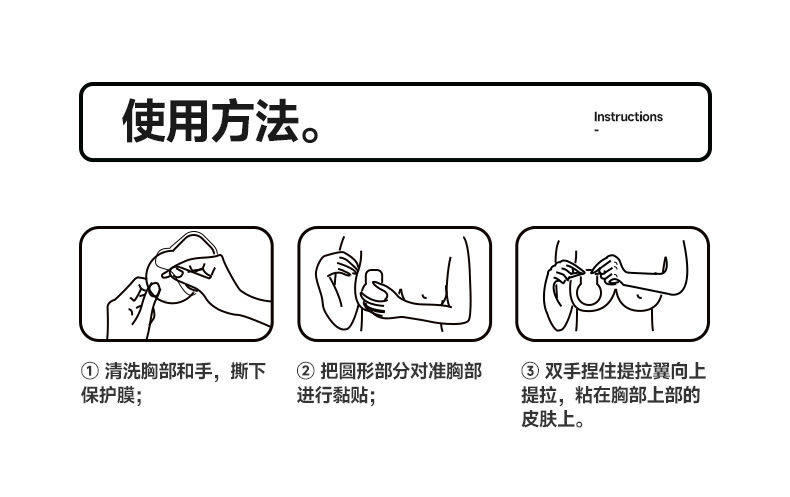 使用方法。

Instructions
-

① 清洗胸部和手，撕下保护膜；

② 把圆形部分对准胸部进行黏贴；

③ 双手捏住提拉翼向上提拉，粘在胸部上部的皮肤上。