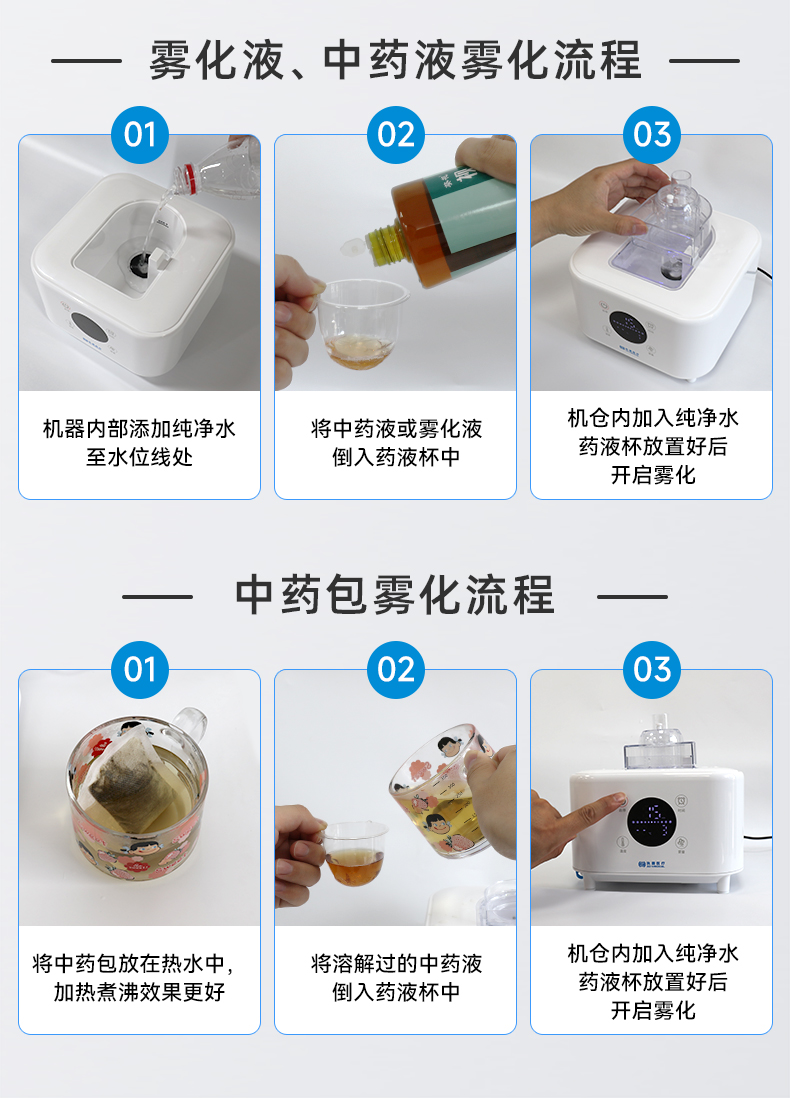 雾化液、中药液雾化流程

01

机器内部添加纯净水至水位线处

02

将中药液或雾化液倒入药液杯中

03

机仓内加入纯净水药液杯放置好后开启雾化

中药包雾化流程

01

将中药包放在热水中，加热煮沸效果更好

02

将溶解过的中药液倒入药液杯中

03

机仓内加入纯净水药液杯放置好后开启雾化