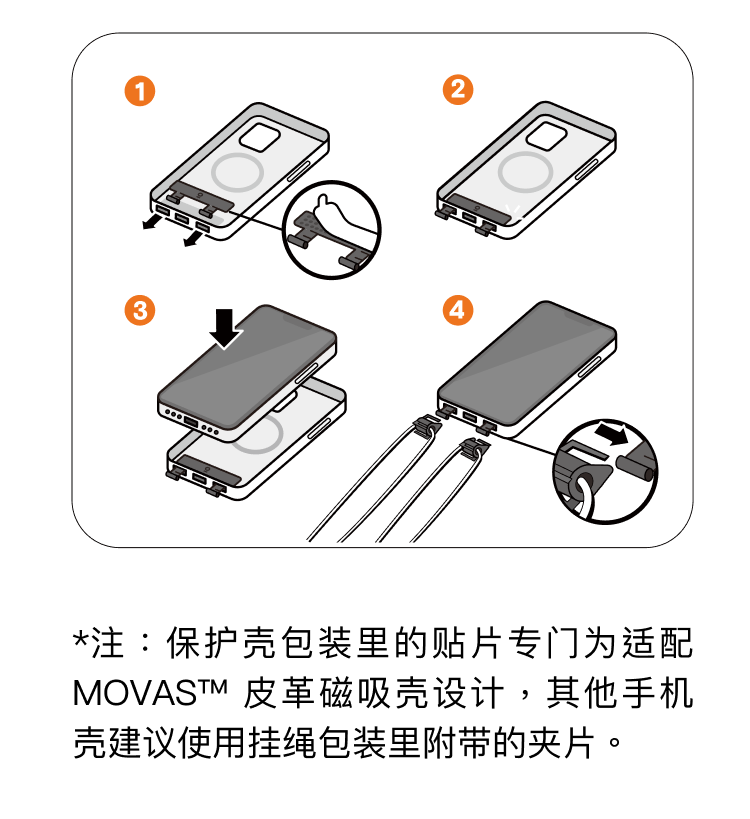 1

2

3

4

*注：保护壳包装里的贴片专门为适配 MOVAS™ 皮革磁吸壳设计，其他手机壳建议使用挂绳包装里附带的夹片。