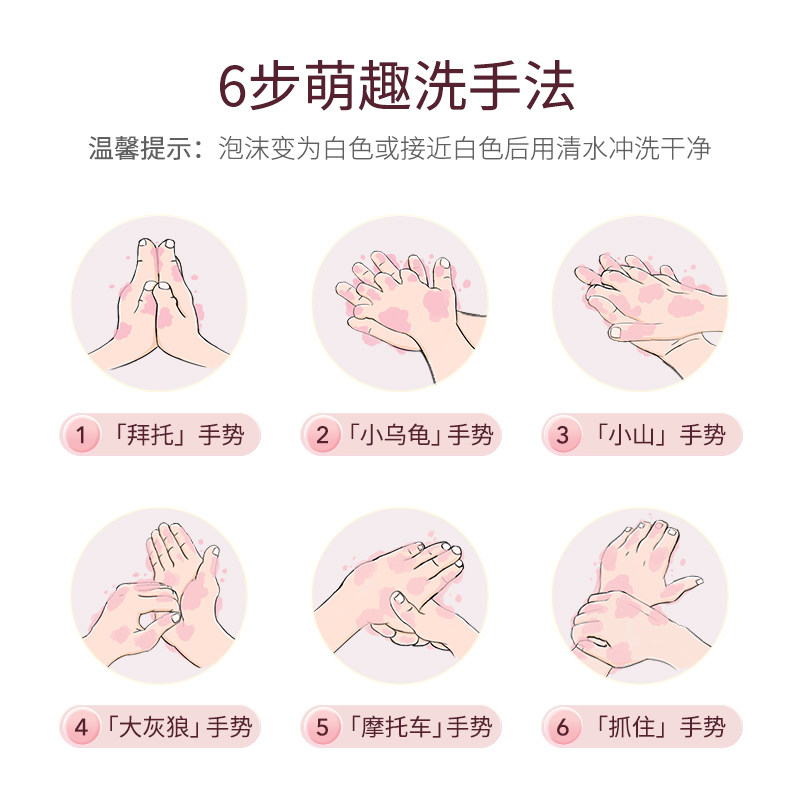 6步萌趣洗手法

温馨提示：泡沫变为白色或接近白色后用清水冲洗干净

1 「拜托」手势

2 「小乌龟」手势

3 「小山」手势

4 「大灰狼」手势

5 「摩托车」手势

6 「抓住」手势