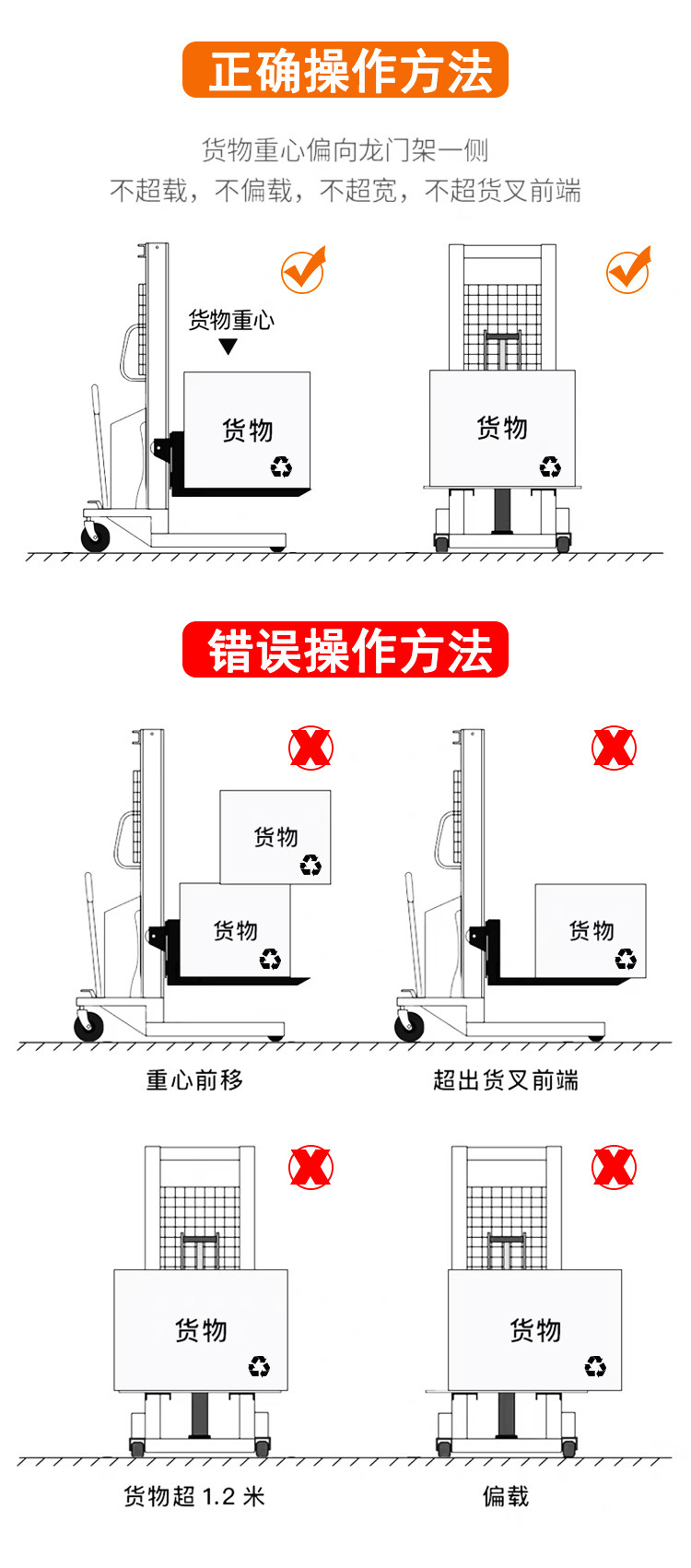 正确操作方法

货物重心偏向龙门架一侧
不超载，不偏载，不超宽，不超货叉前端

货物重心

货物

货物

错误操作方法

货物

货物

货物

重心前移

超出货叉前端

货物

货物

货物超 1.2 米

偏载