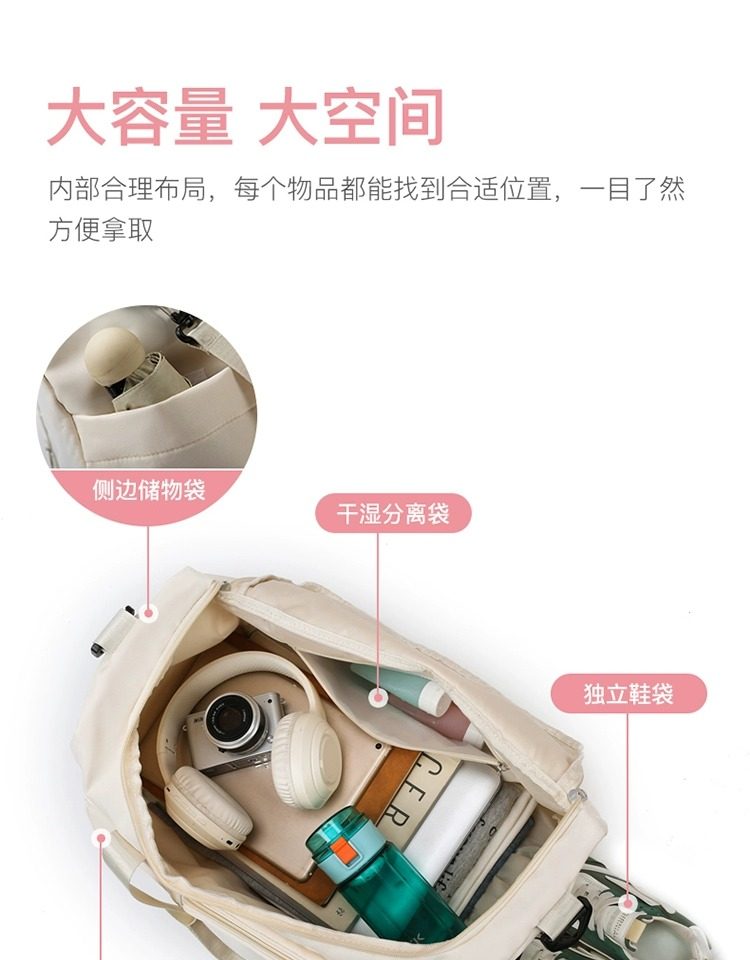 大容量 大空间

内部合理布局，每个物品都能找到合适位置，一目了然方便拿取

侧边储物袋

干湿分离袋

独立鞋袋

CER