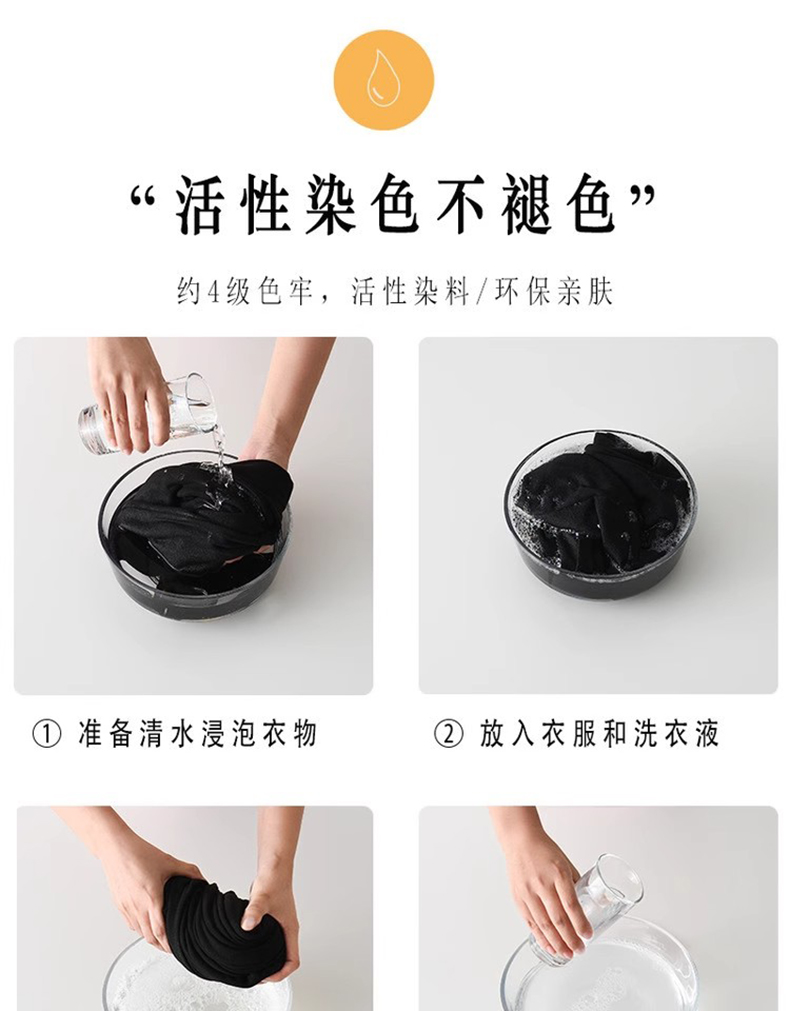 “活性染色不褪色”

约4级色牢，活性染料/环保亲肤

① 准备清水浸泡衣物

② 放入衣服和洗衣液