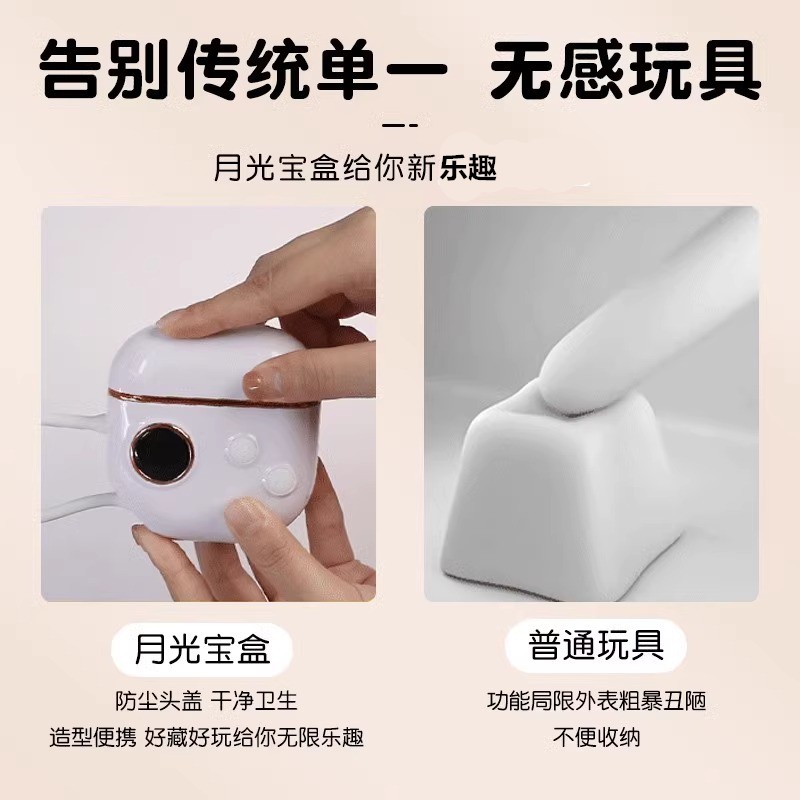 告别传统单一 无感玩具

月光宝盒给你新乐趣

月光宝盒

防尘头盖 干净卫生
造型便携 好藏好玩给你无限乐趣

普通玩具

功能局限外表粗暴丑陋
不便收纳