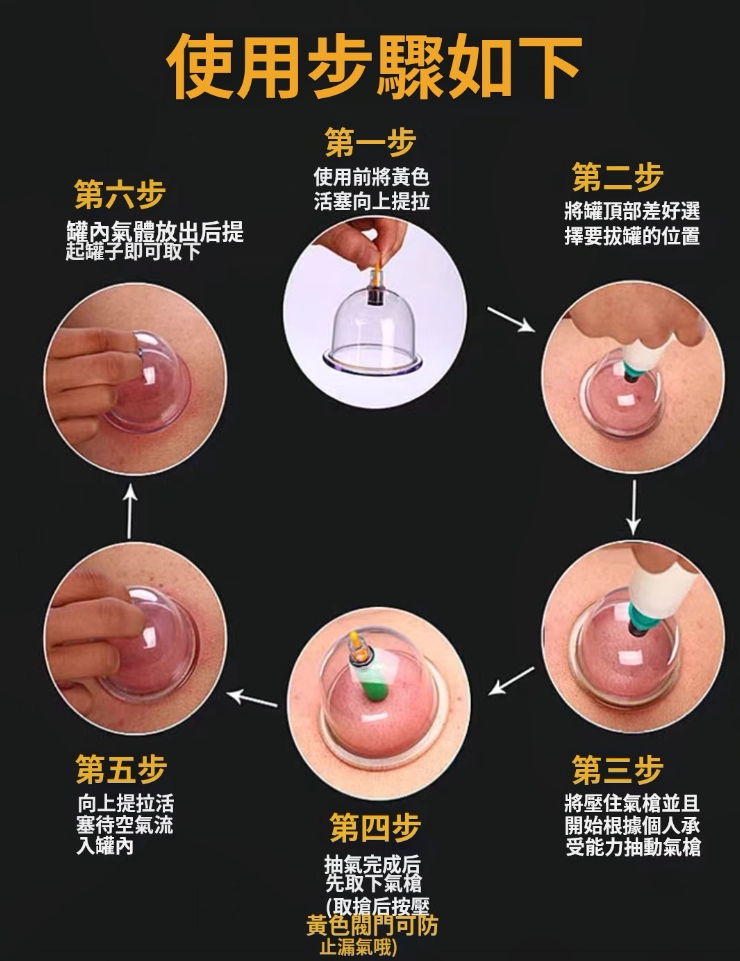 使用步驟如下

第一步
使用前將黃色活塞向上提拉

第二步
將罐頂部差好選擇要拔罐的位置

第三步
將壓住氣槍並且開始根據個人承受能力抽動氣槍

第四步
抽氣完成后先取下氣槍(取槍后按壓黃色閥門可防止漏氣哦)

第五步
向上提拉活塞待空氣流入罐內

第六步
罐內氣體放出后提起罐子即可取下